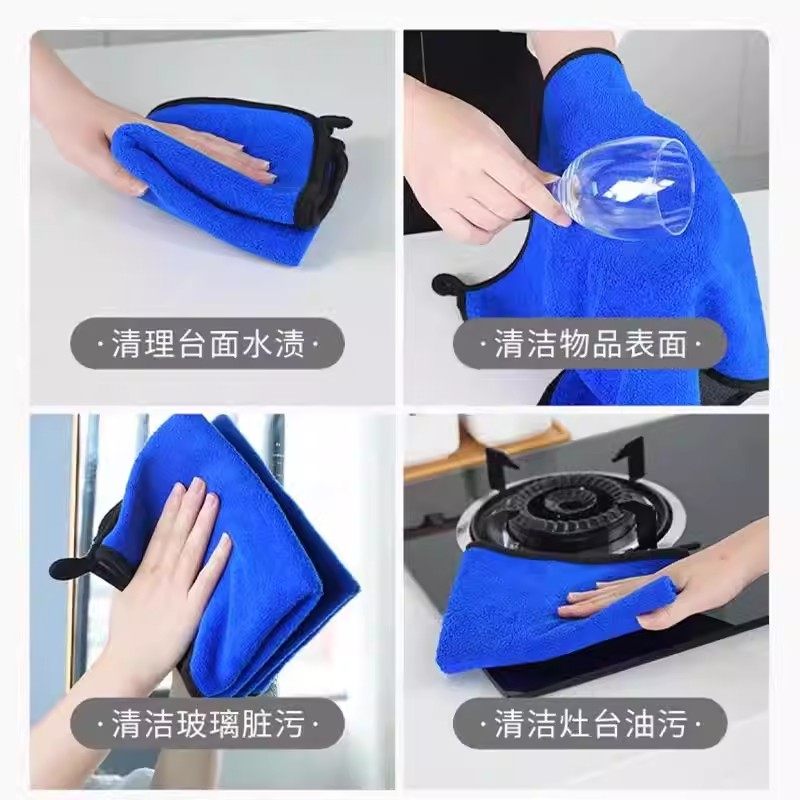 ·清理台面水渍·

·清洁物品表面·

·清洁玻璃脏污·

·清洁灶台油污·