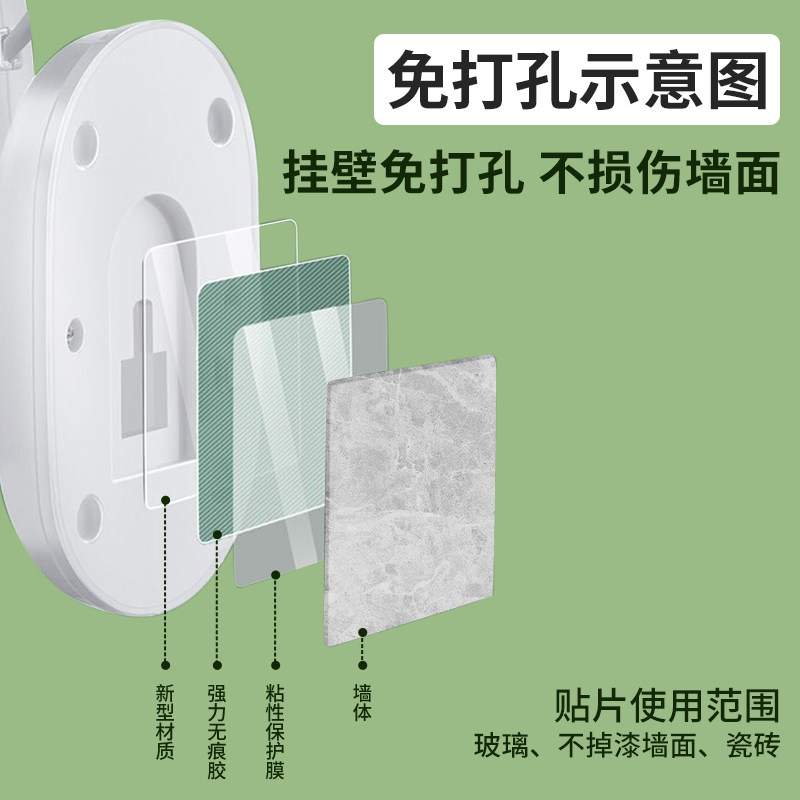 免打孔示意图

挂壁免打孔 不损伤墙面

新型材质

强力无痕胶

粘性保护膜

墙体

贴片使用范围

玻璃、不掉漆墙面、瓷砖