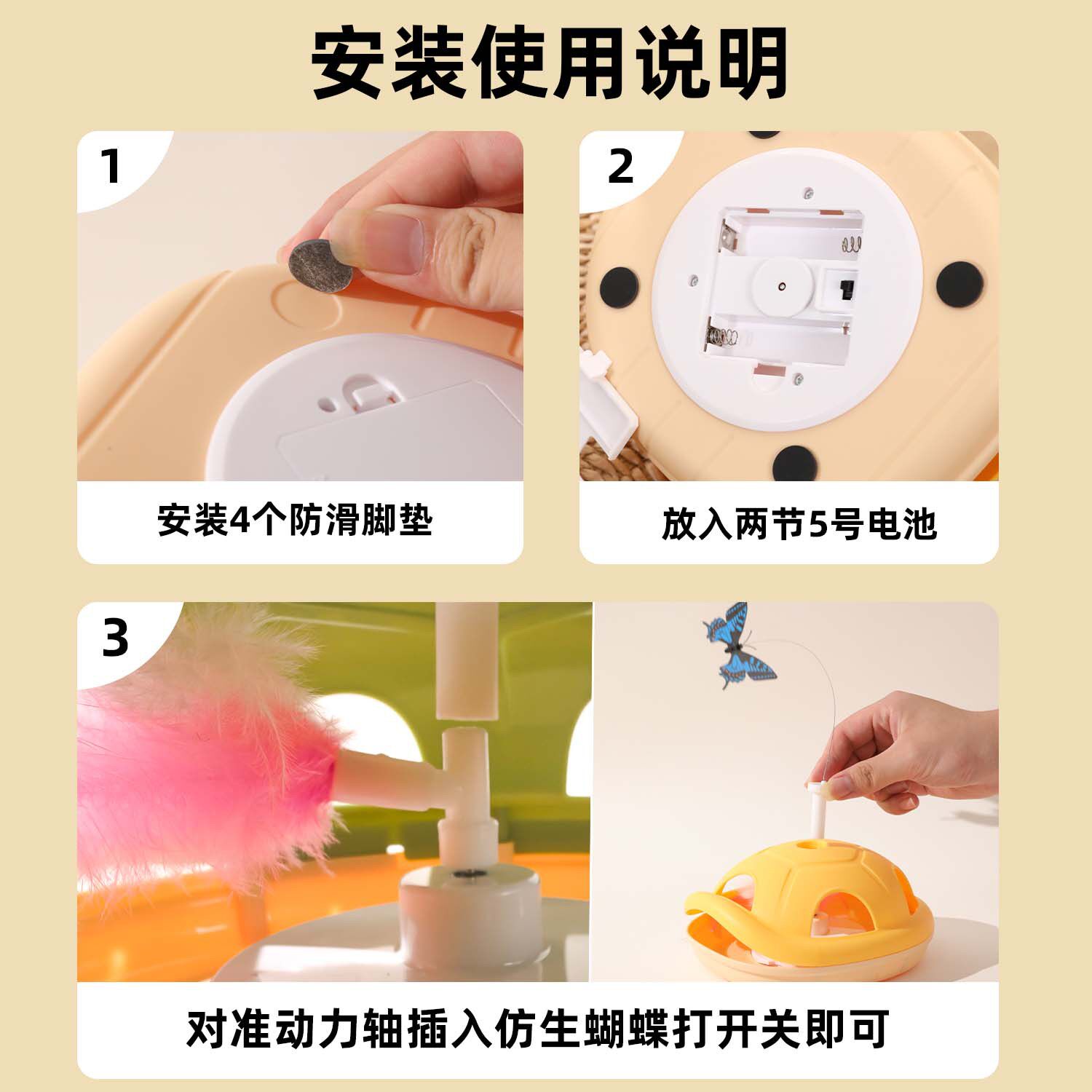 安装使用说明

1

安装4个防滑脚垫

2

放入两节5号电池

3

对准动力轴插入仿生蝴蝶打开关即可