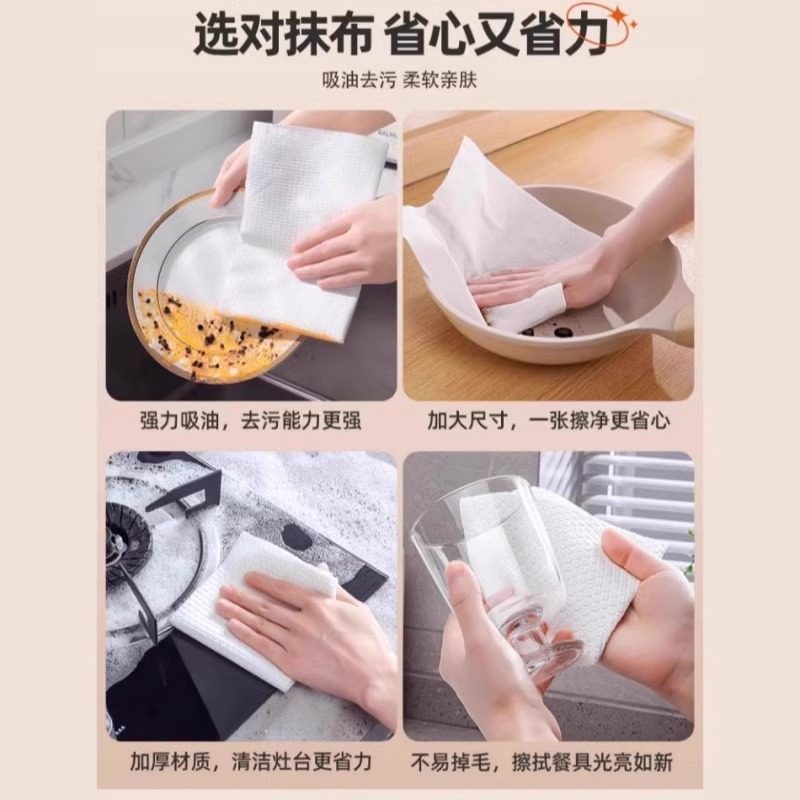 选对抹布 省心又省力

吸油去污 柔软亲肤

强力吸油，去污能力更强

加大尺寸，一张擦净更省心

加厚材质，清洁灶台更省力

不易掉毛，擦拭餐具光亮如新