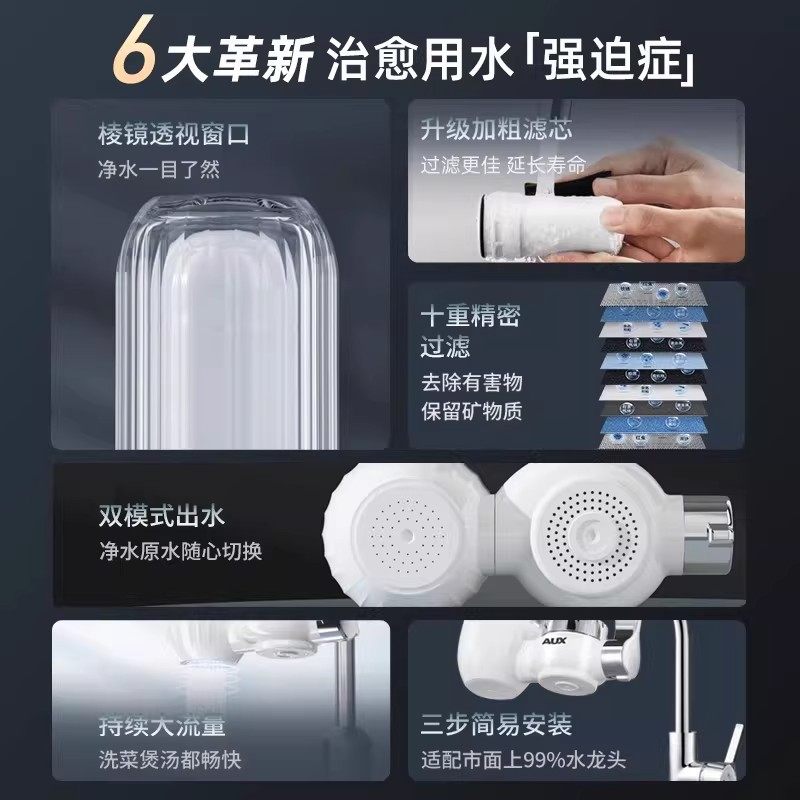 6大革新 治愈用水「强迫症」

棱镜透视窗口
净水一目了然

升级加粗滤芯
过滤更佳 延长寿命

十重精密过滤
去除有害物
保留矿物质

双模式出水
净水原水随心切换

持续大流量
洗菜煲汤都畅快

AUX

三步简易安装
适配市面上99%水龙头