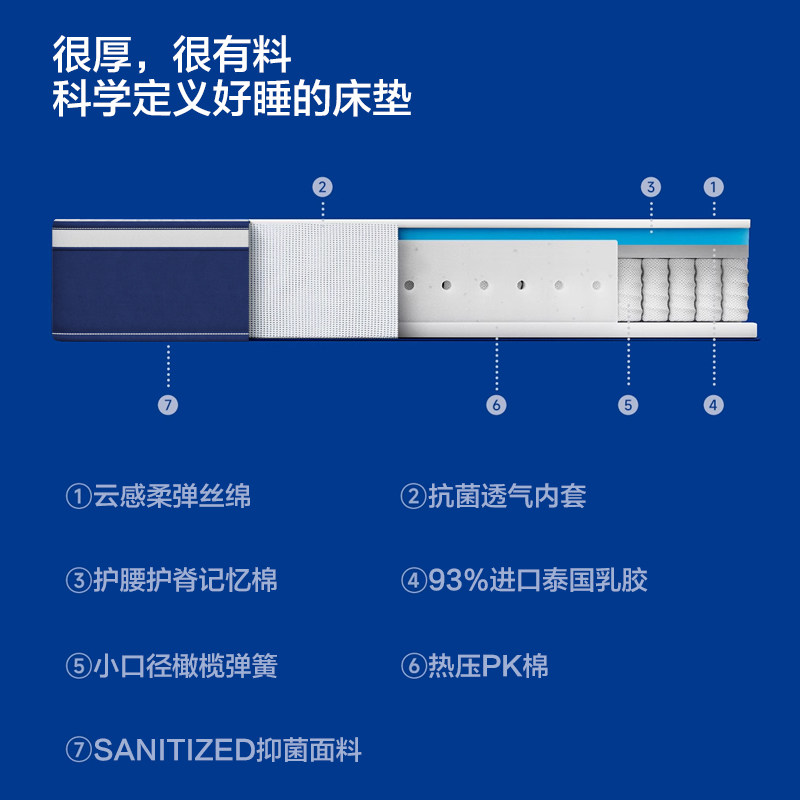 很厚，很有料
科学定义好睡的床垫

2
3
1

7
6
5
4

①云感柔弹丝绵
②抗菌透气内套
③护腰护脊记忆棉
④93%进口泰国乳胶
⑤小口径橄榄弹簧
⑥热压PK棉
⑦SANITIZED抑菌面料