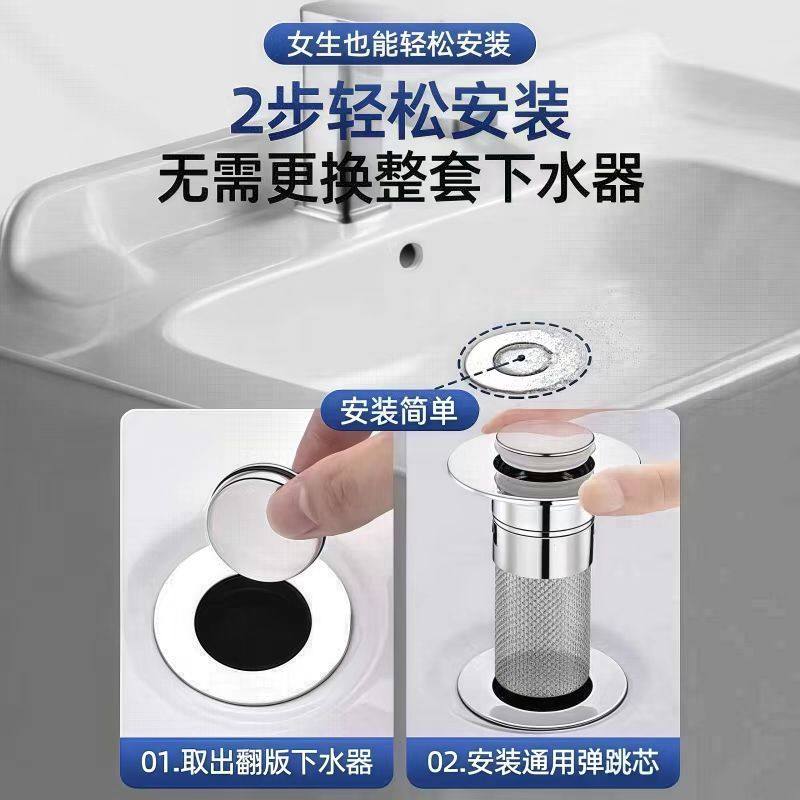 女生也能轻松安装

2步轻松安装
无需更换整套下水器

安装简单

01.取出翻版下水器

02.安装通用弹跳芯