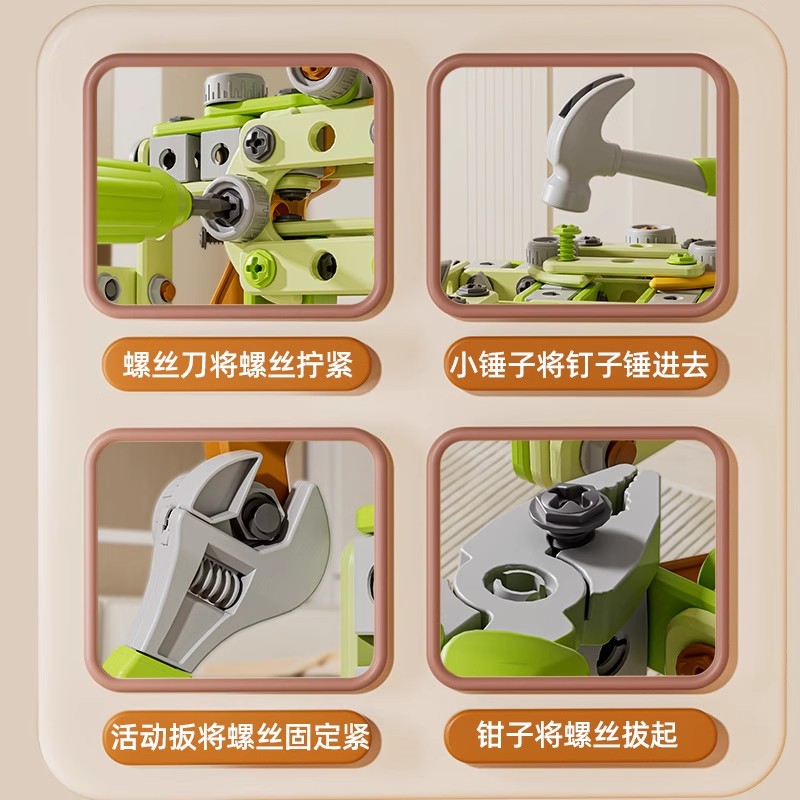 螺丝刀将螺丝拧紧

小锤子将钉子锤进去

活动扳将螺丝固定紧

钳子将螺丝拔起