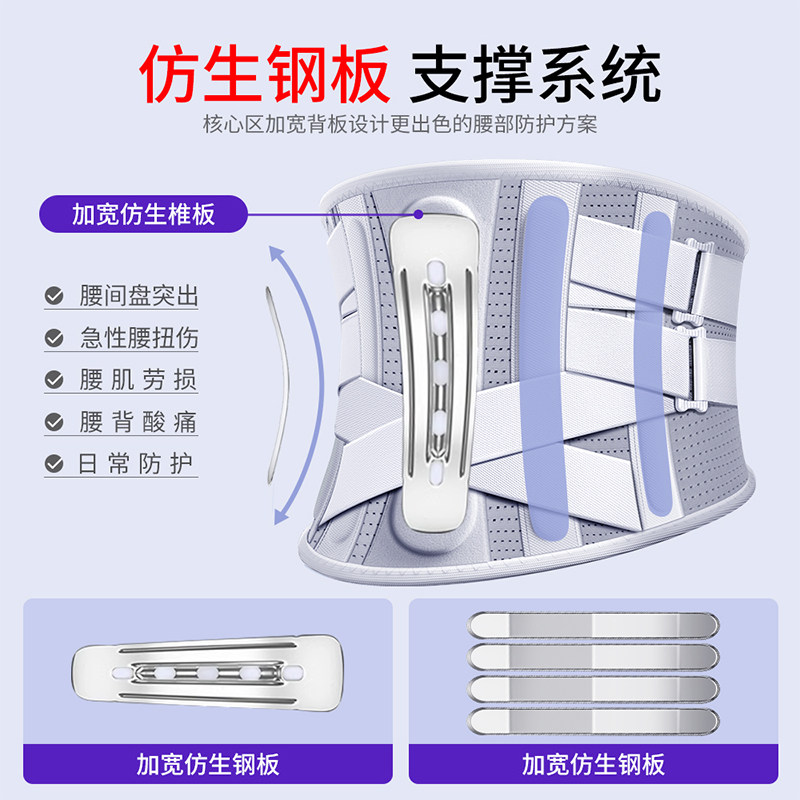 仿生钢板 支撑系统

核心区加宽背板设计更出色的腰部防护方案

加宽仿生椎板

腰间盘突出

急性腰扭伤

腰肌劳损

腰背酸痛

日常防护

加宽仿生钢板

加宽仿生钢板