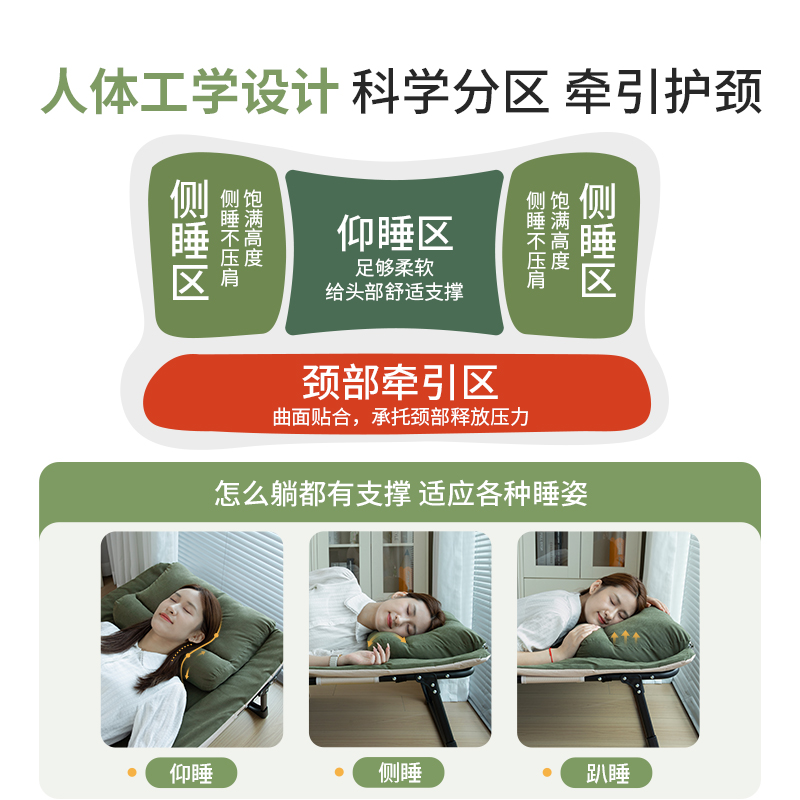 人体工学设计 科学分区 牵引护颈

侧睡区
饱满高度
侧睡不压肩

仰睡区
足够柔软
给头部舒适支撑

侧睡区
饱满高度
侧睡不压肩

颈部牵引区
曲面贴合，承托颈部释放压力

怎么躺都有支撑 适应各种睡姿

仰睡

侧睡

趴睡