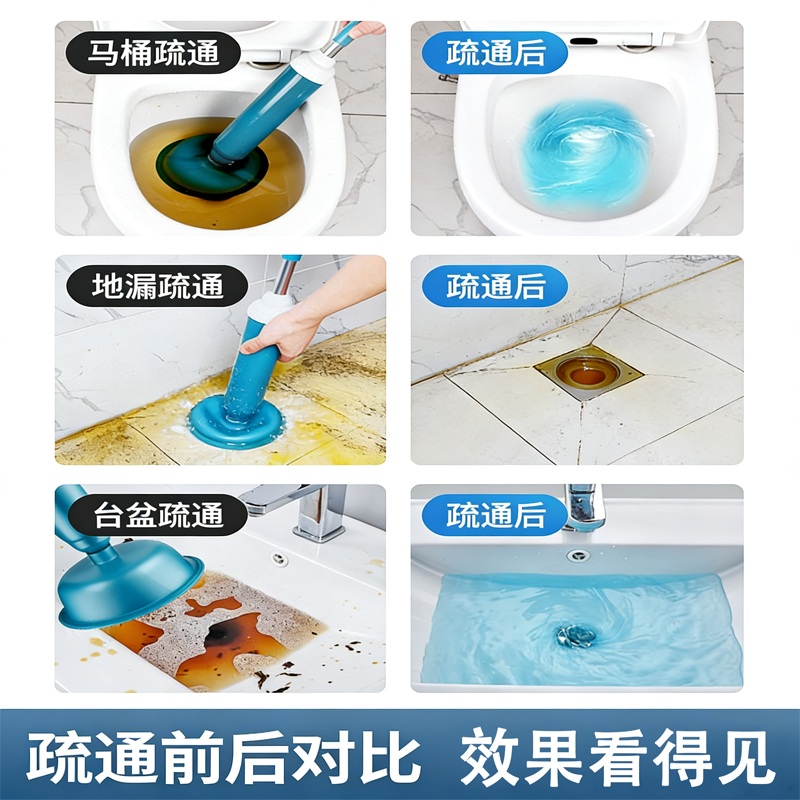 马桶疏通

疏通后

地漏疏通

疏通后

台盆疏通

疏通后

疏通前后对比 效果看得见