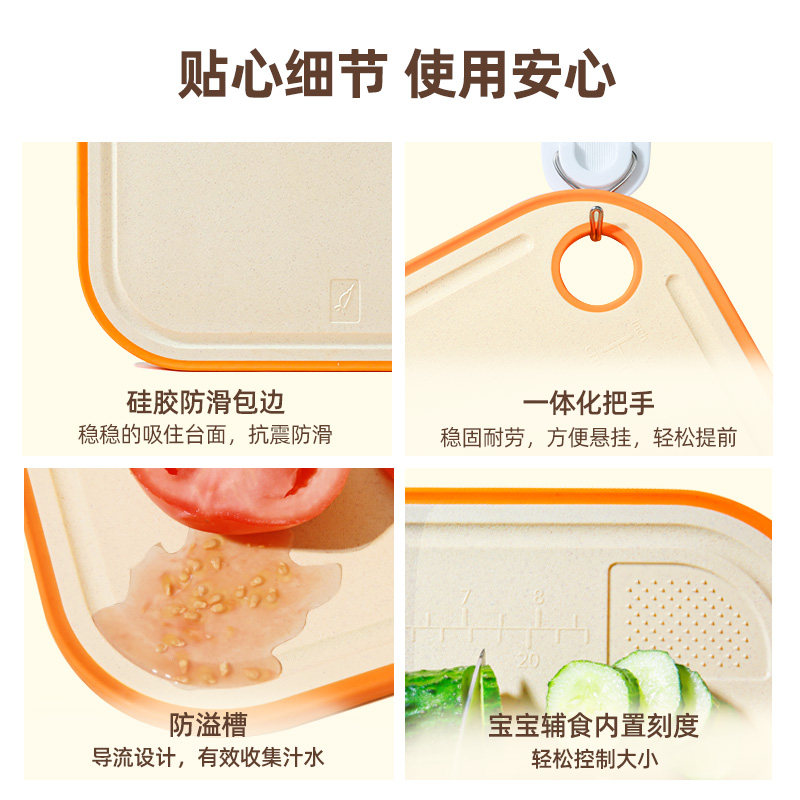 贴心细节 使用安心

硅胶防滑包边
稳稳的吸住台面，抗震防滑

一体化把手
稳固耐劳，方便悬挂，轻松提前

防溢槽
导流设计，有效收集汁水

7
8
20

宝宝辅食内置刻度
轻松控制大小