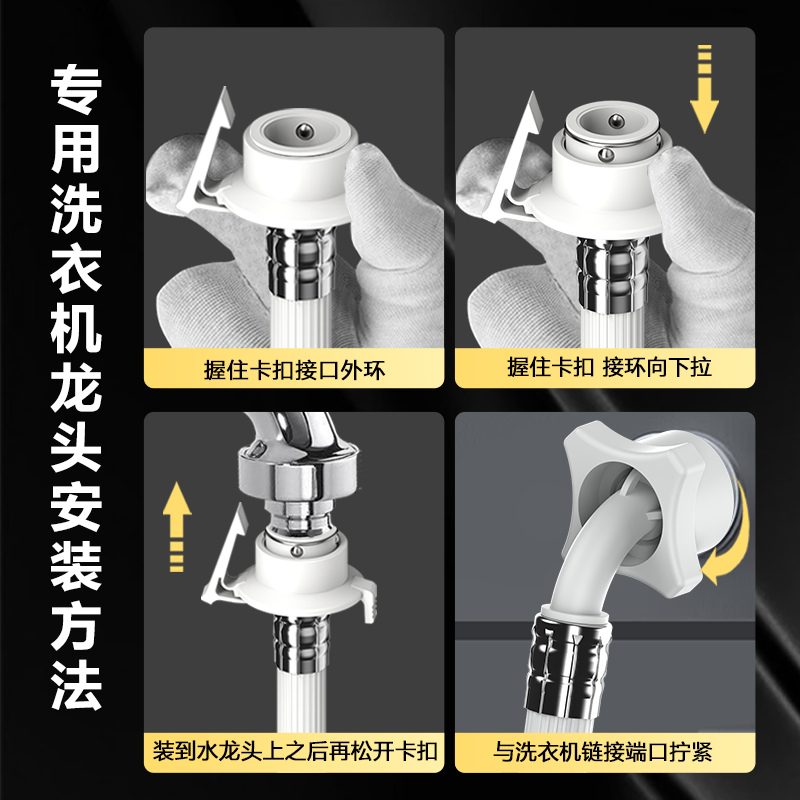 专用洗衣机龙头安装方法

握住卡扣接口外环

握住卡扣 接环向下拉

装到水龙头上之后再松开卡扣

与洗衣机链接端口拧紧