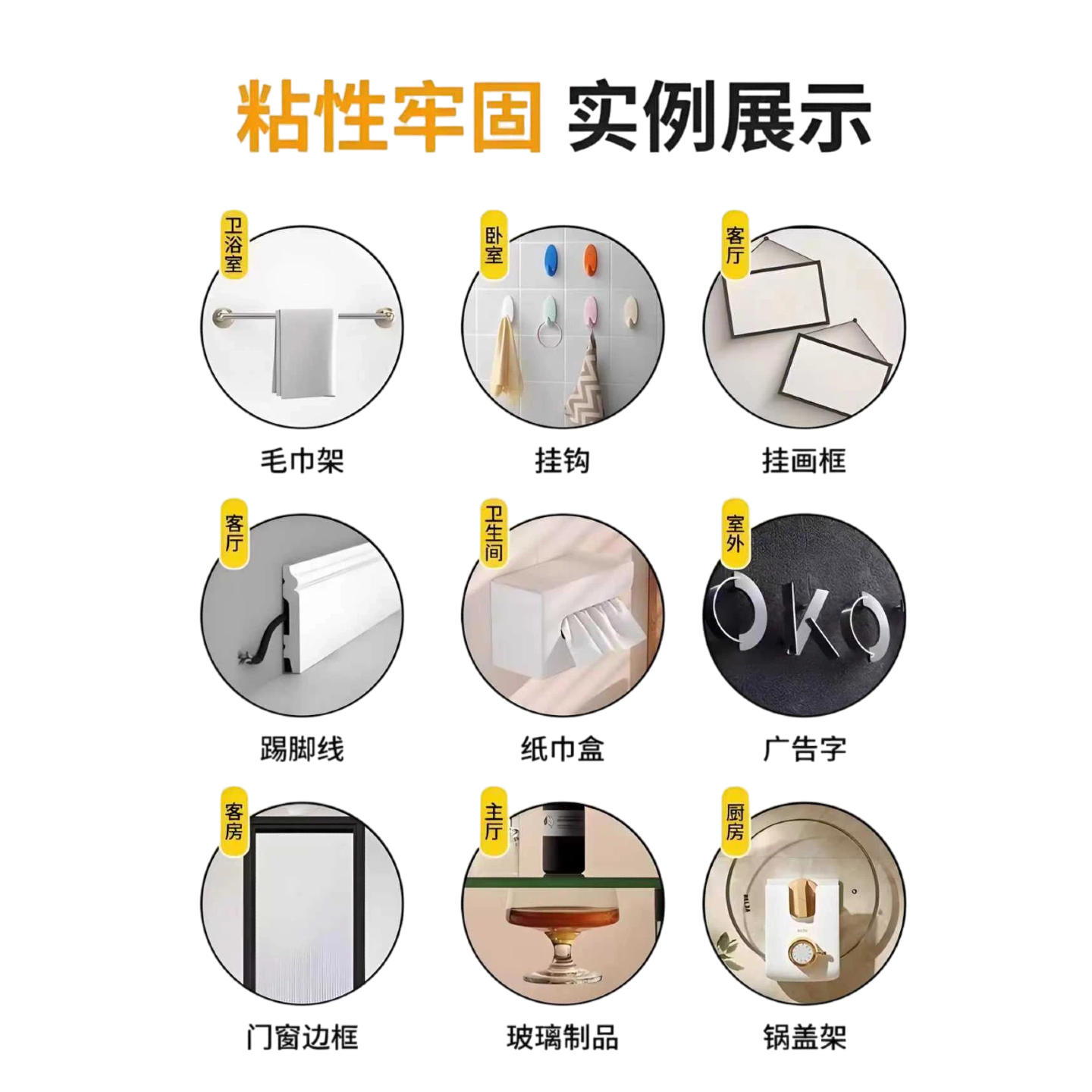 粘性牢固 实例展示

卫浴室
毛巾架

卧室
挂钩

客厅
挂画框

客厅
踢脚线

卫生间
纸巾盒

室外
OKO
广告字

客房
门窗边框

主厅
玻璃制品

厨房
锅盖架