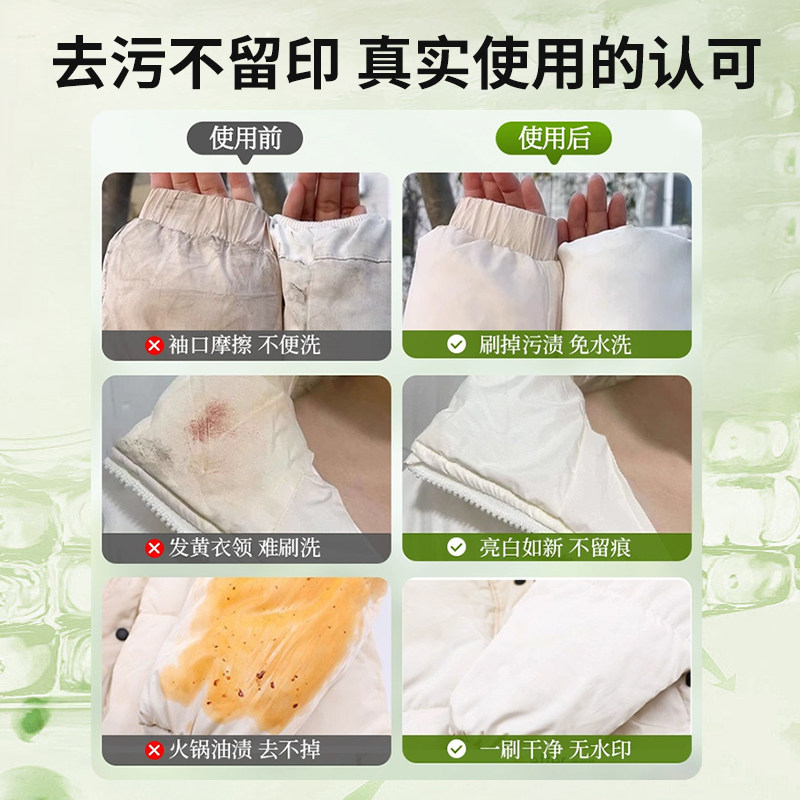 去污不留印 真实使用的认可

使用前

袖口摩擦 不便洗

发黄衣领 难刷洗

火锅油渍 去不掉

使用后

刷掉污渍 免水洗

亮白如新 不留痕

一刷干净 无水印