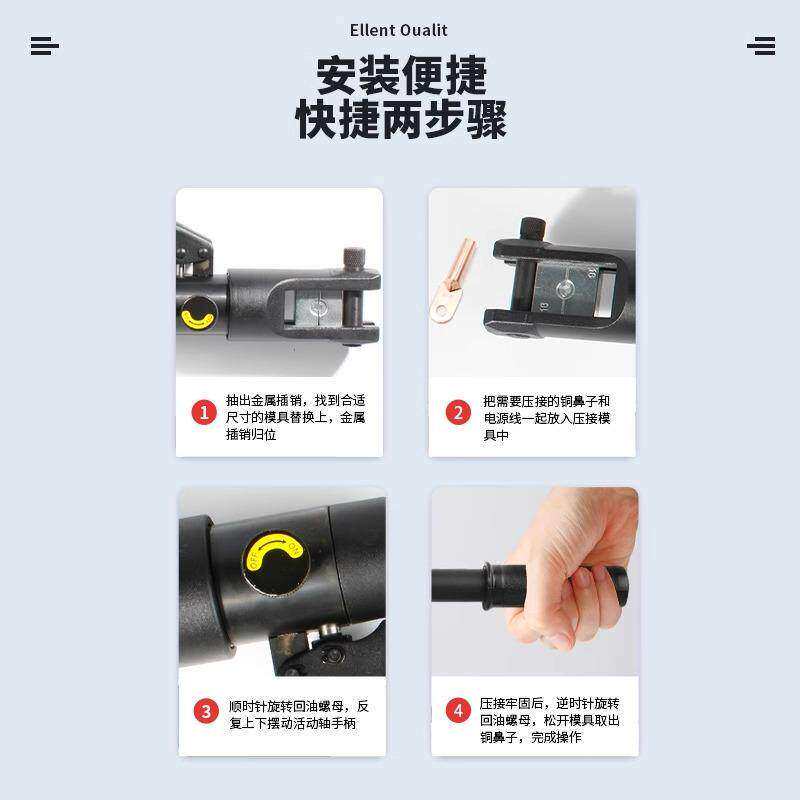 Ellent Oualit

安装便捷
快捷两步骤

1 抽出金属插销，找到合适尺寸的模具替换上，金属插销归位

2 把需要压接的铜鼻子和电源线一起放入压接模具中

OFF ON

3 顺时针旋转回油螺母，反复上下摆动活动轴手柄

4 压接牢固后，逆时针旋转回油螺母，松开模具取出铜鼻子，完成操作