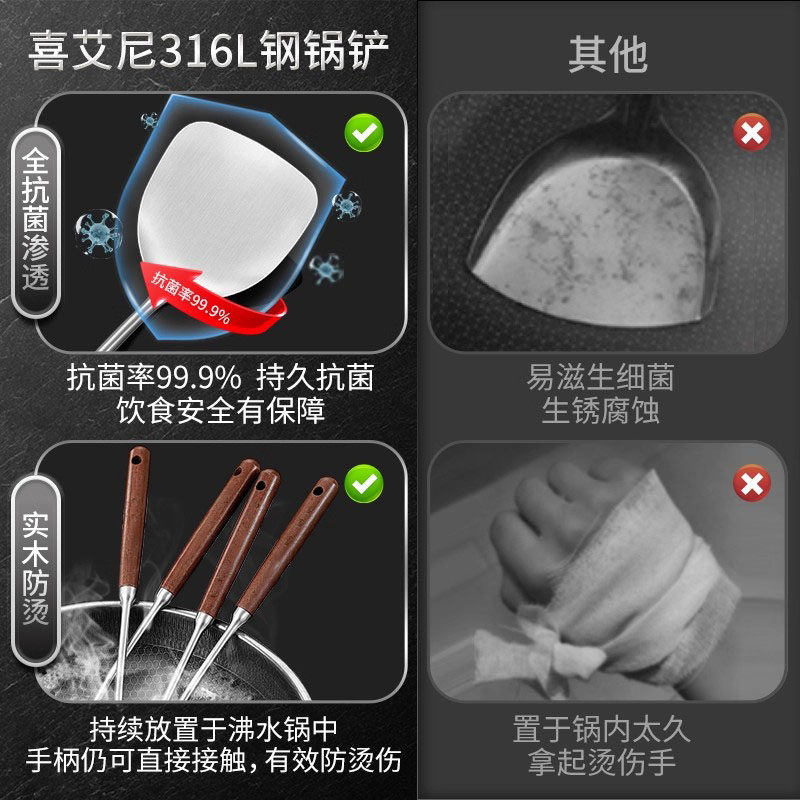 喜艾尼316L钢锅铲

全抗菌渗透

抗菌率99.9%

抗菌率99.9% 持久抗菌
饮食安全有保障

实木防烫

持续放置于沸水锅中
手柄仍可直接接触，有效防烫伤

其他

易滋生细菌
生锈腐蚀

置于锅内太久
拿起烫伤手