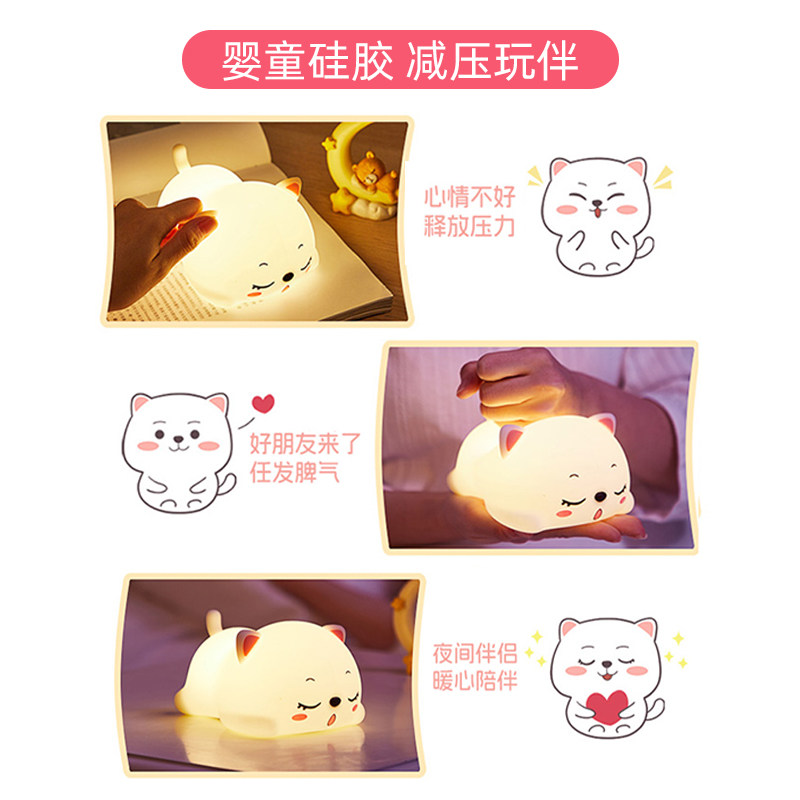 婴童硅胶 减压玩伴

心情不好
释放压力

好朋友来了
任发脾气

夜间伴侣
暖心陪伴