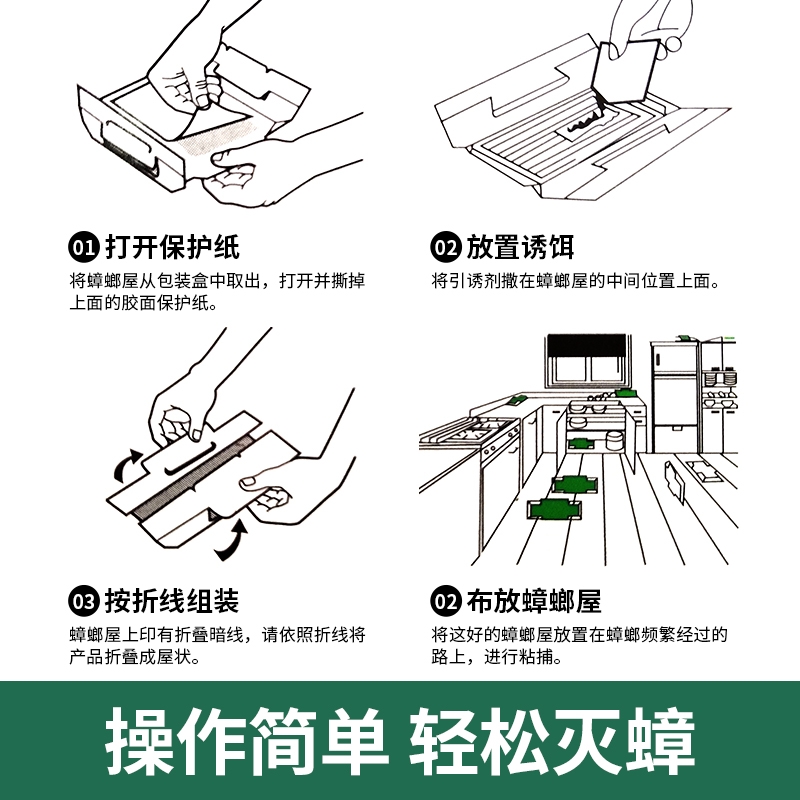 01 打开保护纸
将蟑螂屋从包装盒中取出，打开并撕掉上面的胶面保护纸。

02 放置诱饵
将引诱剂撒在蟑螂屋的中间位置上面。

03 按折线组装
蟑螂屋上印有折叠暗线，请依照折线将产品折叠成屋状。

02 布放蟑螂屋
将这好的蟑螂屋放置在蟑螂频繁经过的路上，进行粘捕。

操作简单 轻松灭蟑