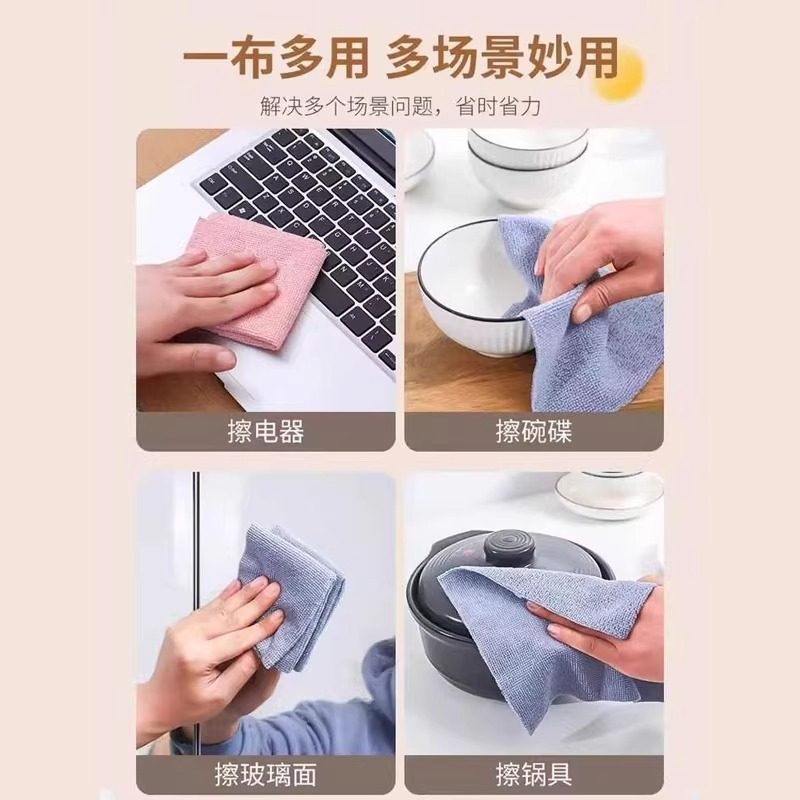 一布多用 多场景妙用

解决多个场景问题，省时省力

擦电器

擦碗碟

擦玻璃面

擦锅具