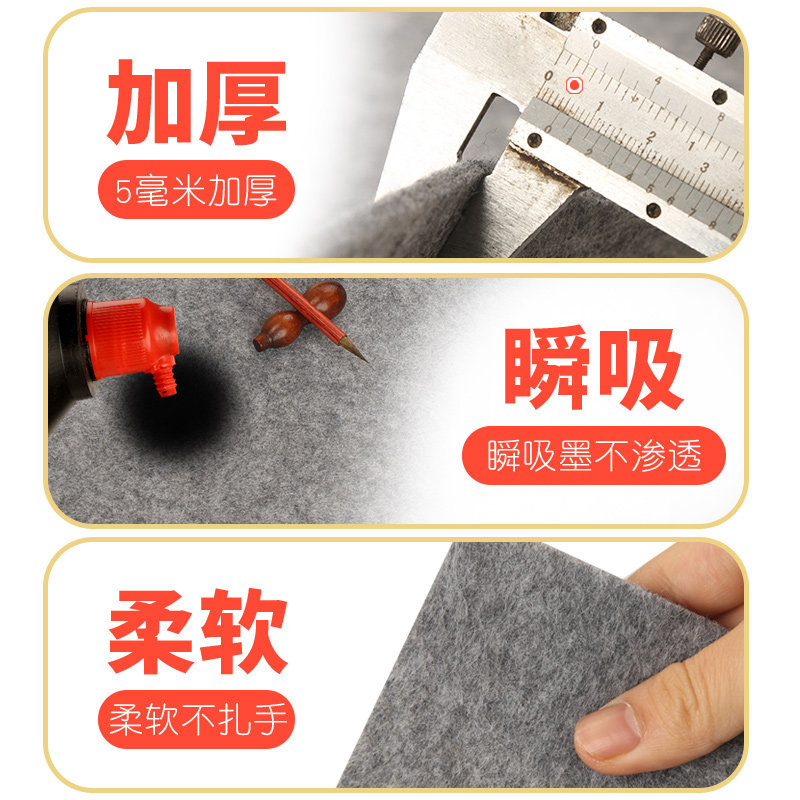 加厚

5毫米加厚

瞬吸

瞬吸墨不渗透

柔软

柔软不扎手