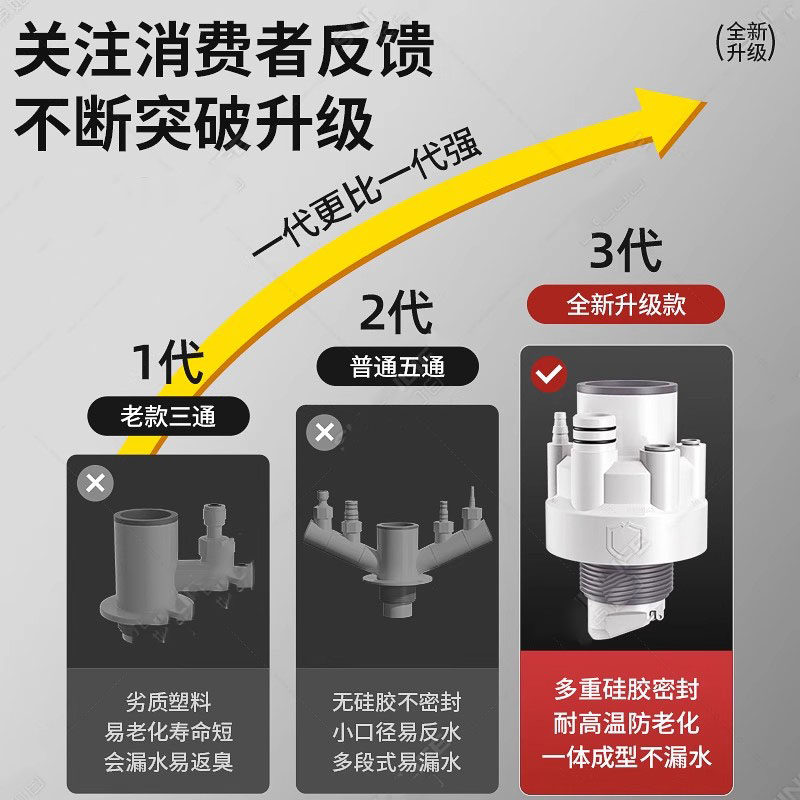 关注消费者反馈
不断突破升级

(全新升级)

一代更比一代强

1代
老款三通
劣质塑料
易老化寿命短
会漏水易返臭

2代
普通五通
无硅胶不密封
小口径易反水
多段式易漏水

3代
全新升级款
多重硅胶密封
耐高温防老化
一体成型不漏水