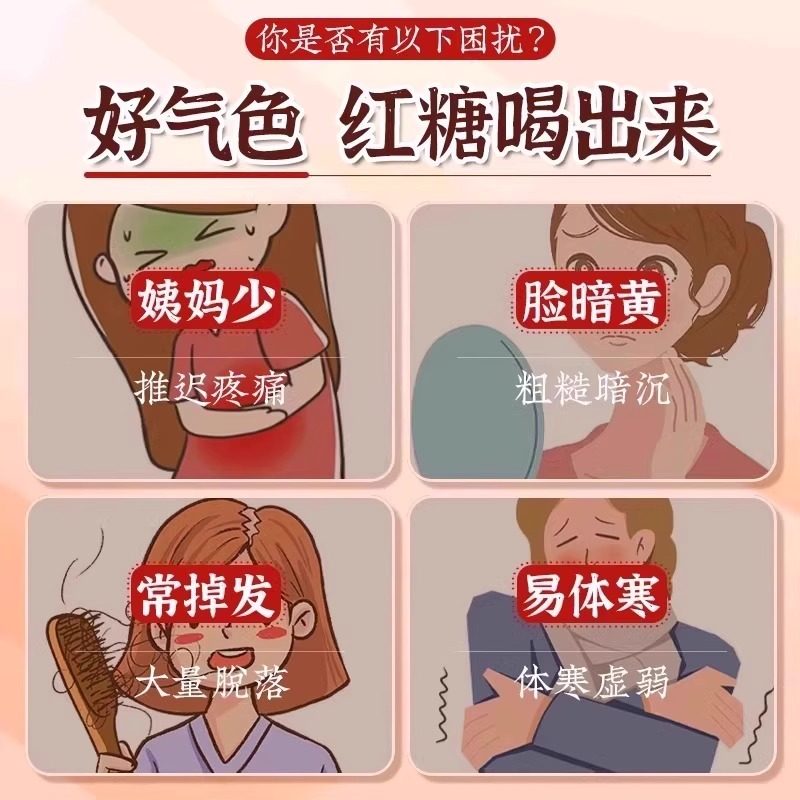 你是否有以下困扰？

好气色 红糖喝出来

姨妈少
推迟疼痛

脸暗黄
粗糙暗沉

常掉发
大量脱落

易体寒
体寒虚弱