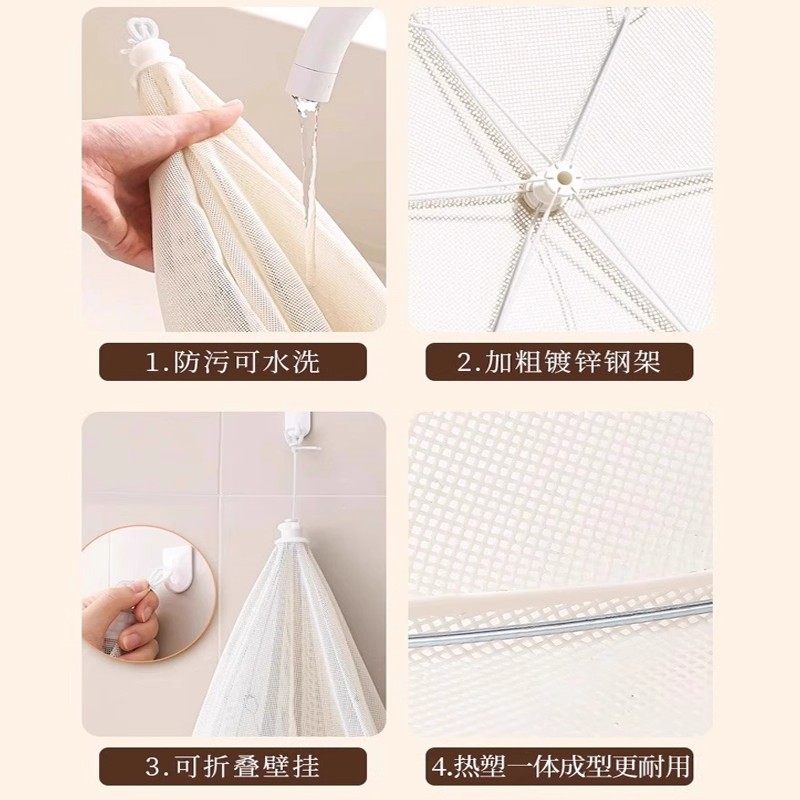 1.防污可水洗

2.加粗镀锌钢架

3.可折叠壁挂

4.热塑一体成型更耐用