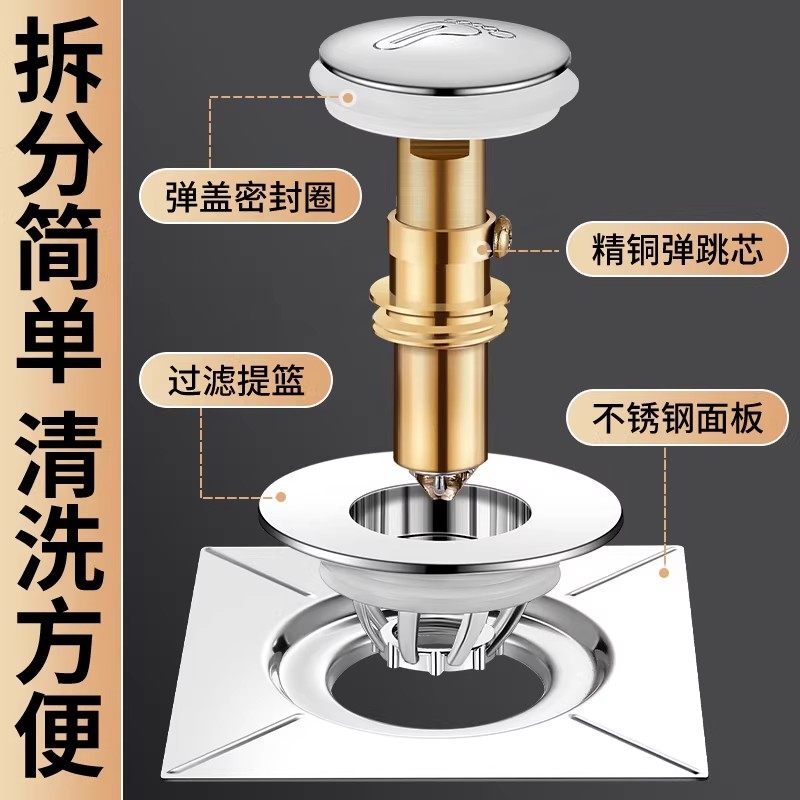 拆分简单 清洗方便

弹盖密封圈

精铜弹跳芯

过滤提篮

不锈钢面板