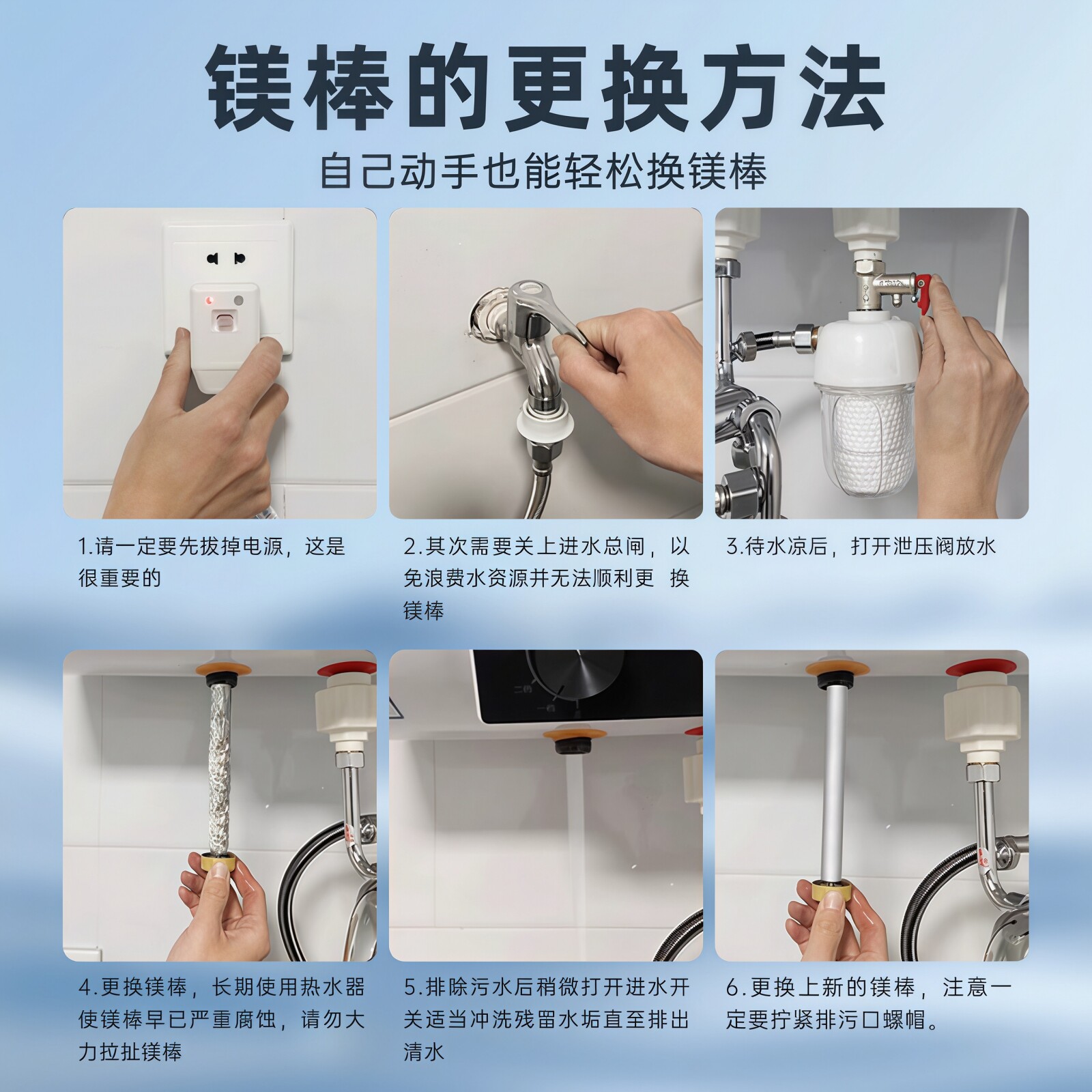 镁棒的更换方法

自己动手也能轻松换镁棒

1.请一定要先拔掉电源，这是很重要的

2.其次需要关上进水总闸，以免浪费水资源并无法顺利更 换镁棒

3.待水凉后，打开泄压阀放水

4.更换镁棒，长期使用热水器使镁棒早已严重腐蚀，请勿大力拉扯镁棒

5.排除污水后稍微打开进水开关适当冲洗残留水垢直至排出清水

6.更换上新的镁棒，注意一定要拧紧排污口螺帽。