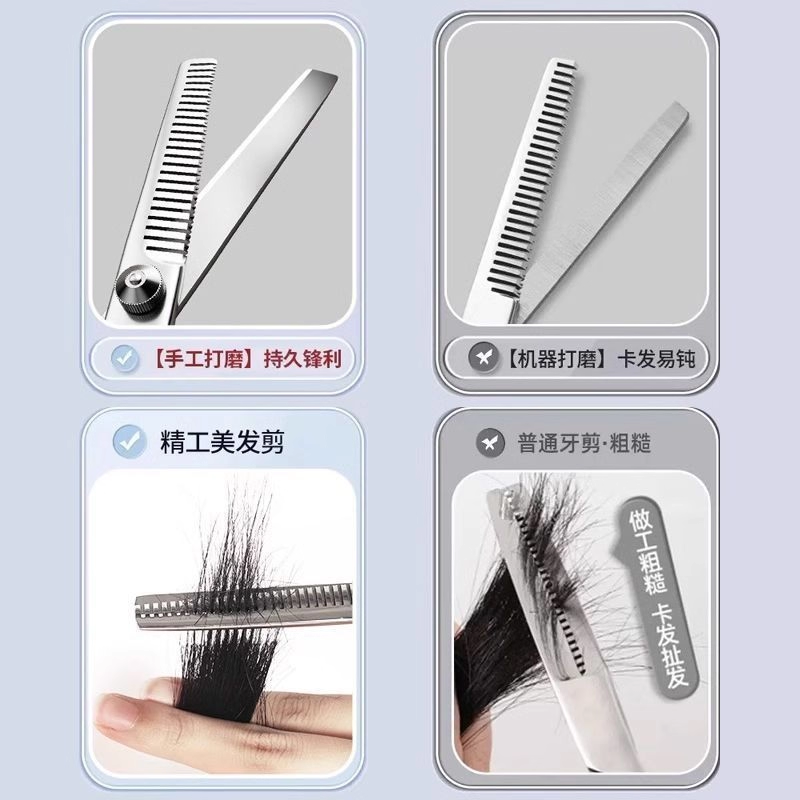 【手工打磨】持久锋利

【机器打磨】卡发易钝

精工美发剪

普通牙剪·粗糙

做工粗糙

卡发扯发