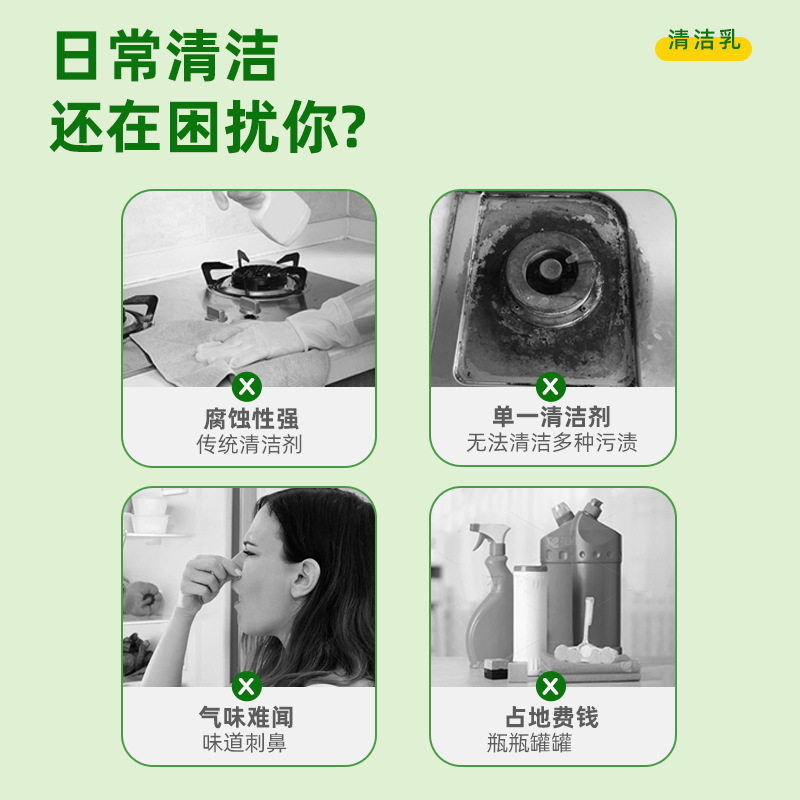 日常清洁
还在困扰你?

清洁乳

腐蚀性强
传统清洁剂

单一清洁剂
无法清洁多种污渍

气味难闻
味道刺鼻

占地费钱
瓶瓶罐罐