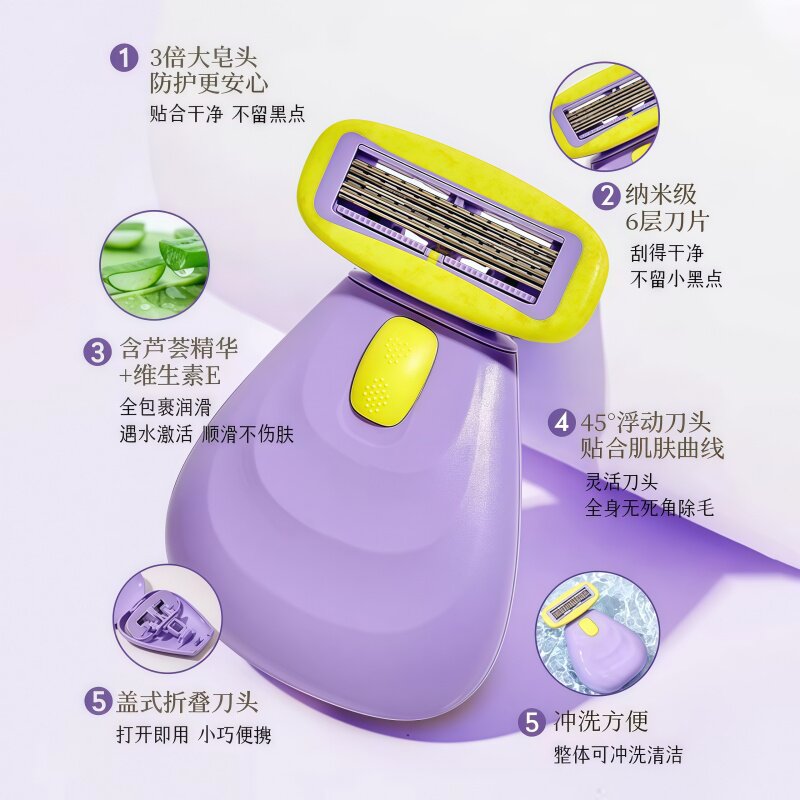 1 3倍大皂头
防护更安心
贴合干净 不留黑点

2 纳米级
6层刀片
刮得干净
不留小黑点

3 含芦荟精华
+维生素E
全包裹润滑
遇水激活 顺滑不伤肤

4 45°浮动刀头
贴合肌肤曲线
灵活刀头
全身无死角除毛

5 盖式折叠刀头
打开即用 小巧便携

5 冲洗方便
整体可冲洗清洁