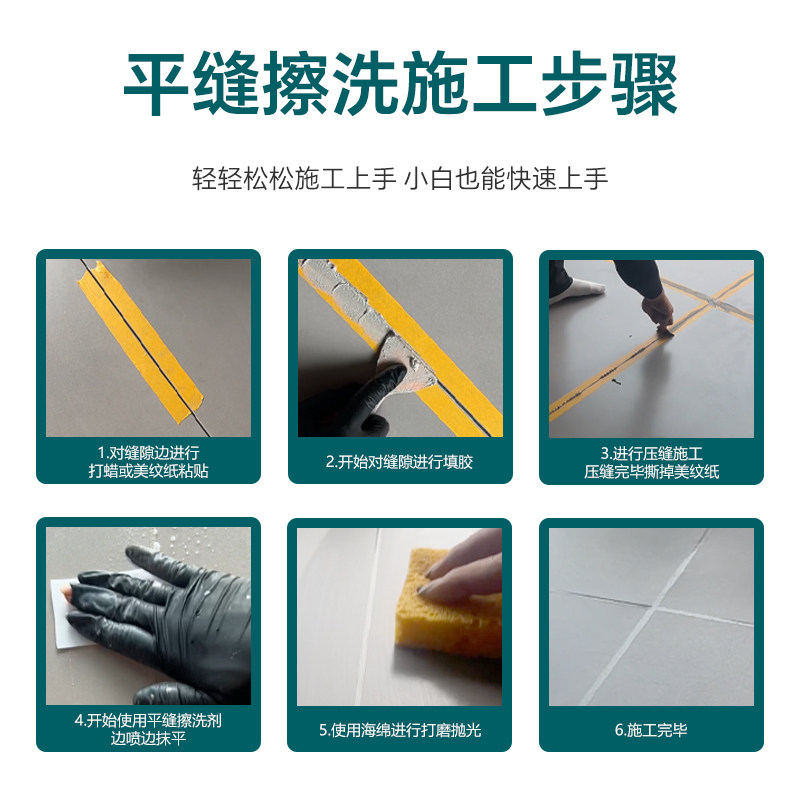 平缝擦洗施工步骤

轻轻松松施工上手 小白也能快速上手

1.对缝隙边进行
打蜡或美纹纸粘贴

2.开始对缝隙进行填胶

3.进行压缝施工
压缝完毕撕掉美纹纸

4.开始使用平缝擦洗剂
边喷边抹平

5.使用海绵进行打磨抛光

6.施工完毕