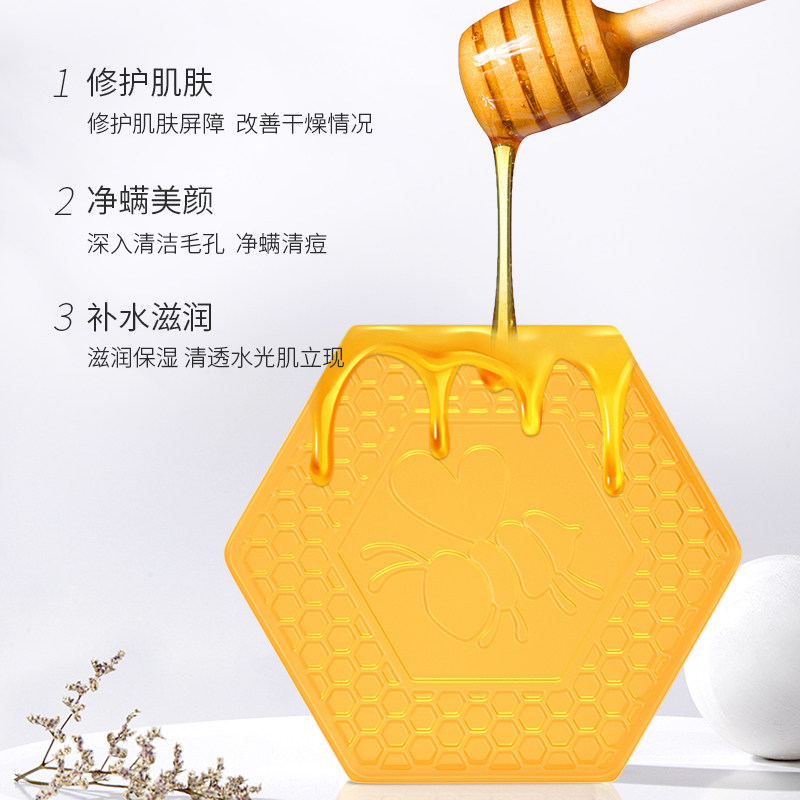 1 修护肌肤
修护肌肤屏障 改善干燥情况

2 净螨美颜
深入清洁毛孔 净螨清痘

3 补水滋润
滋润保湿 清透水光肌立现