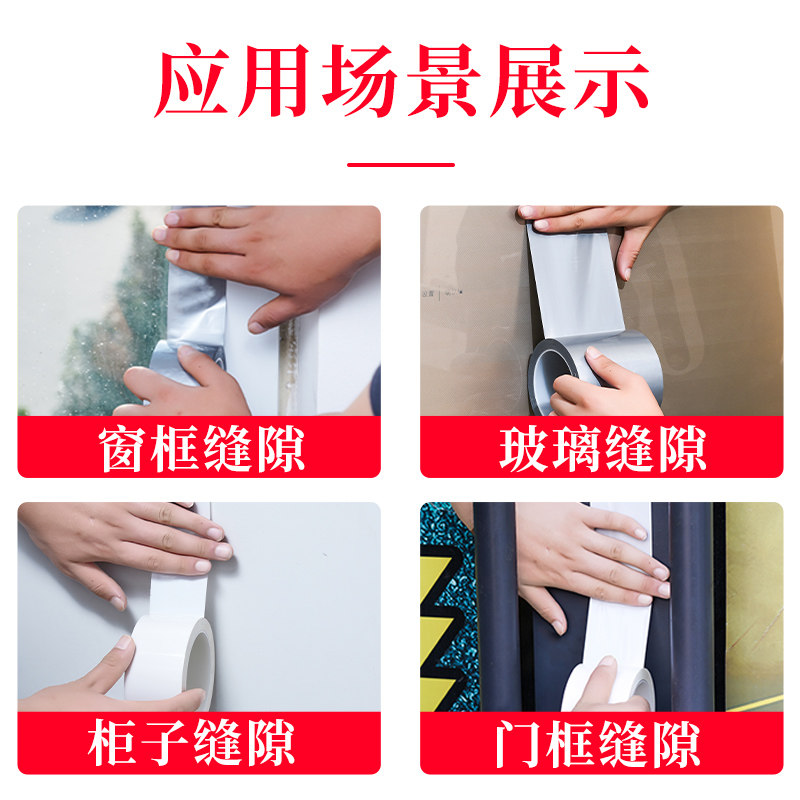 应用场景展示

窗框缝隙

玻璃缝隙

柜子缝隙

门框缝隙