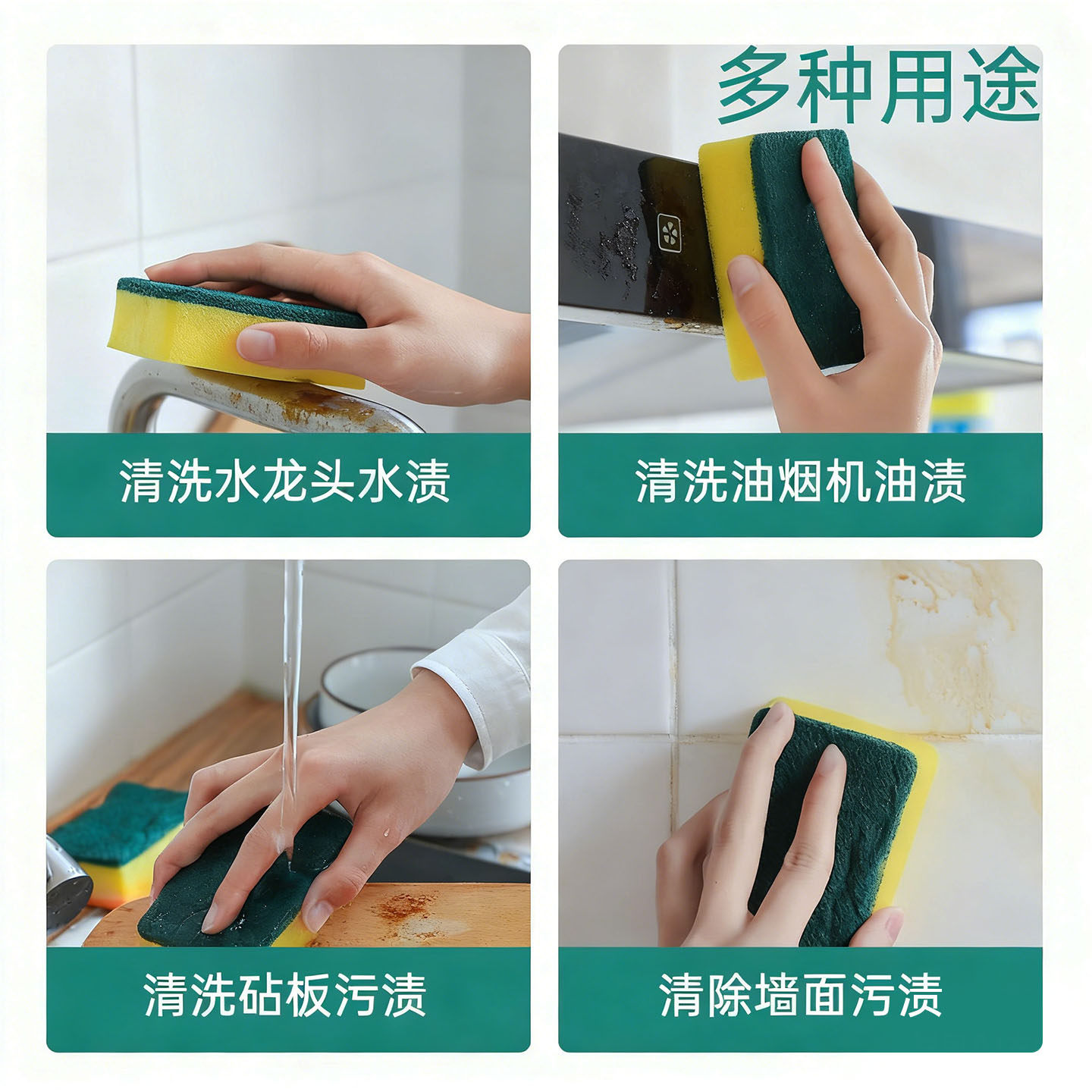 多种用途

清洗水龙头水渍

清洗油烟机油渍

清洗砧板污渍

清除墙面污渍