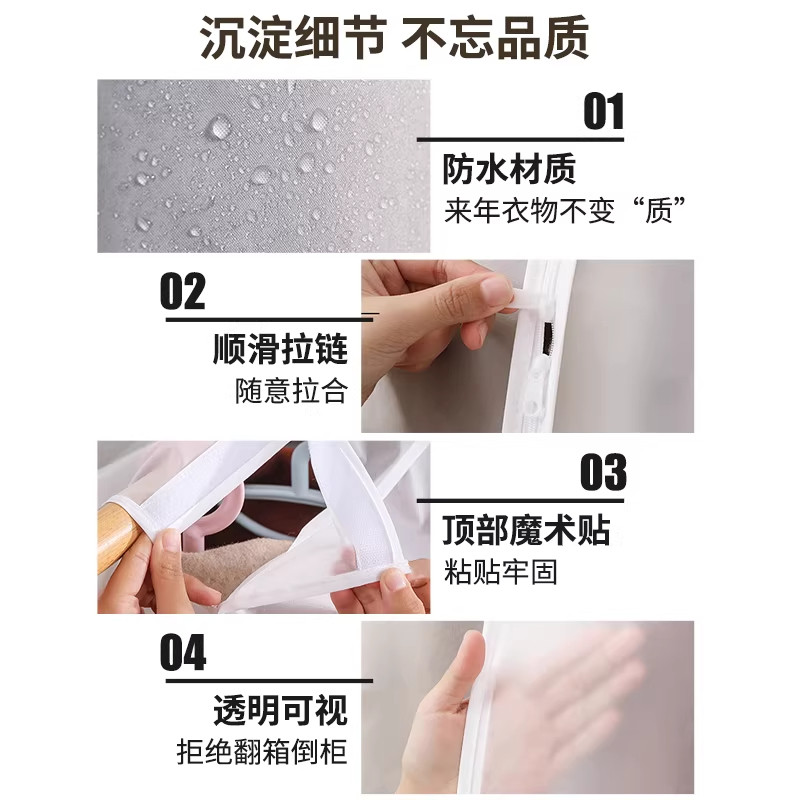 沉淀细节 不忘品质

01
防水材质
来年衣物不变“质”

02
顺滑拉链
随意拉合

03
顶部魔术贴
粘贴牢固

04
透明可视
拒绝翻箱倒柜