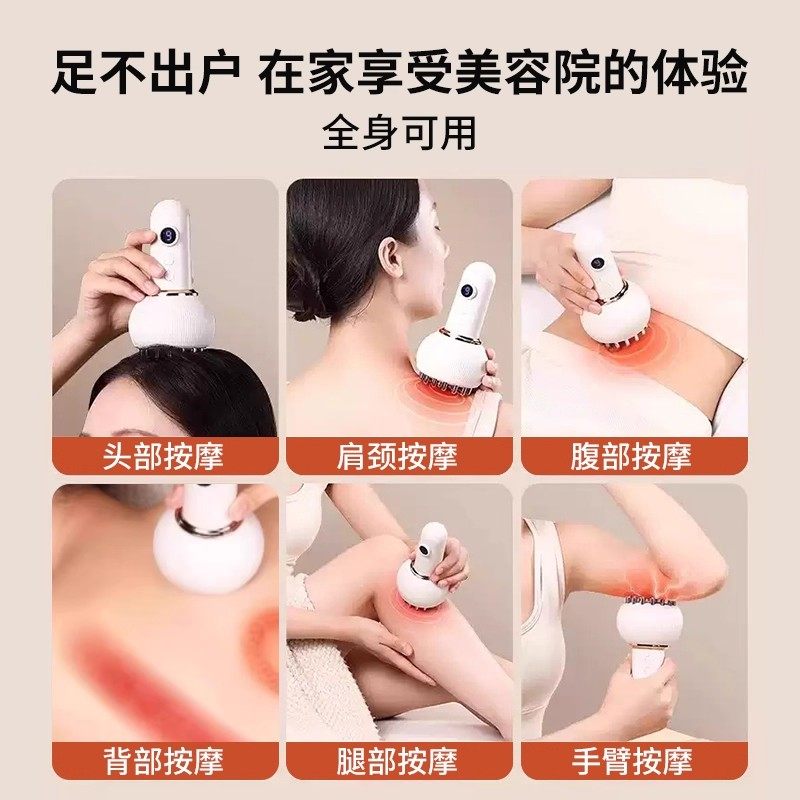 足不出户 在家享受美容院的体验
全身可用

头部按摩
肩颈按摩
腹部按摩
背部按摩
腿部按摩
手臂按摩