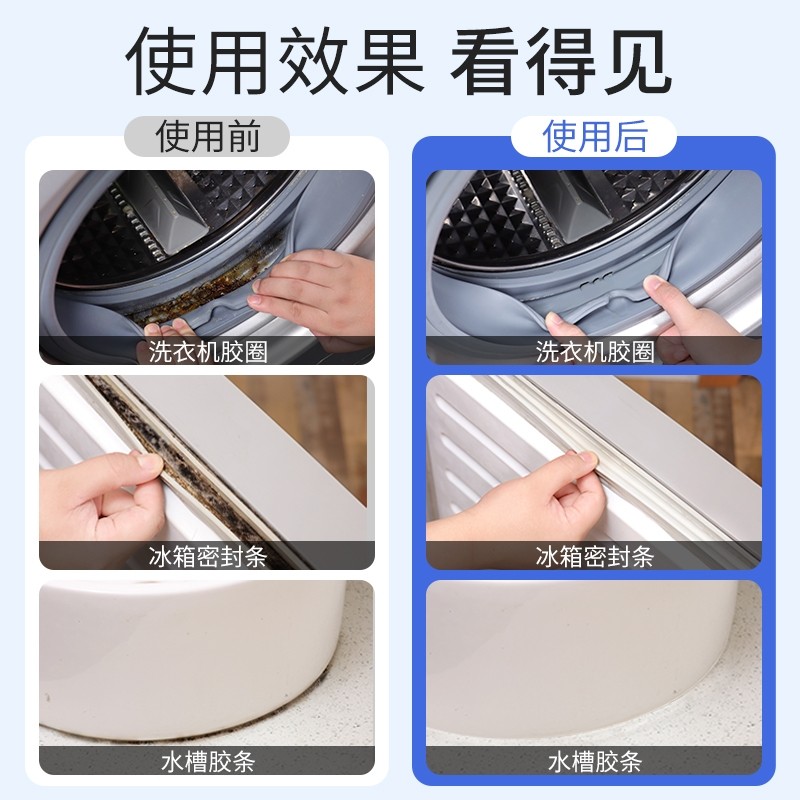 使用效果 看得见

使用前

洗衣机胶圈

冰箱密封条

水槽胶条

使用后

洗衣机胶圈

冰箱密封条

水槽胶条