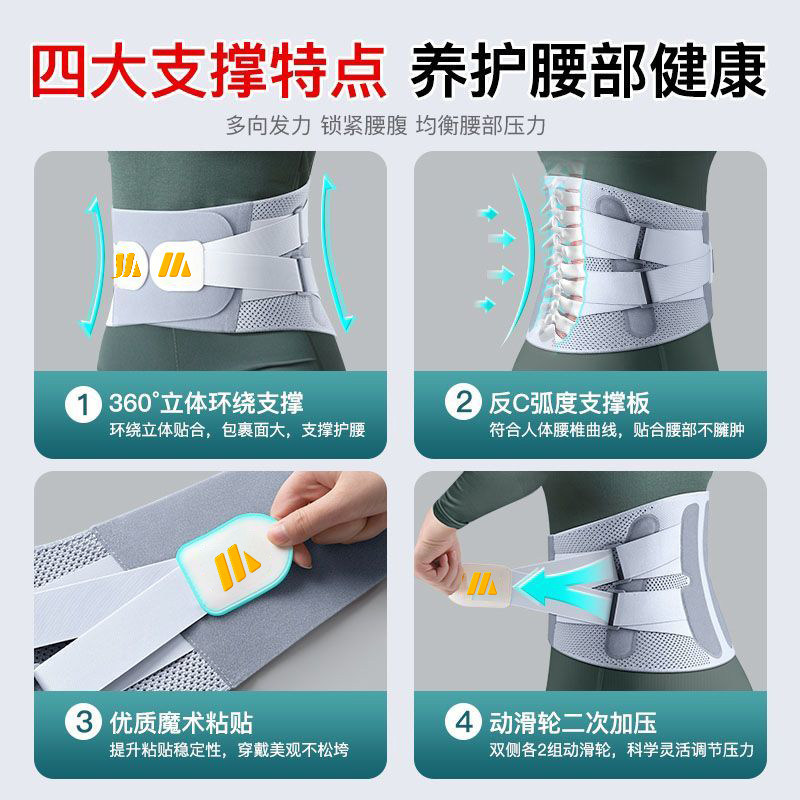 四大支撑特点 养护腰部健康

多向发力 锁紧腰腹 均衡腰部压力

1 360°立体环绕支撑

环绕立体贴合，包裹面大，支撑护腰

2 反C弧度支撑板

符合人体腰椎曲线，贴合腰部不臃肿

3 优质魔术粘贴

提升粘贴稳定性，穿戴美观不松垮

4 动滑轮二次加压

双侧各2组动滑轮，科学灵活调节压力