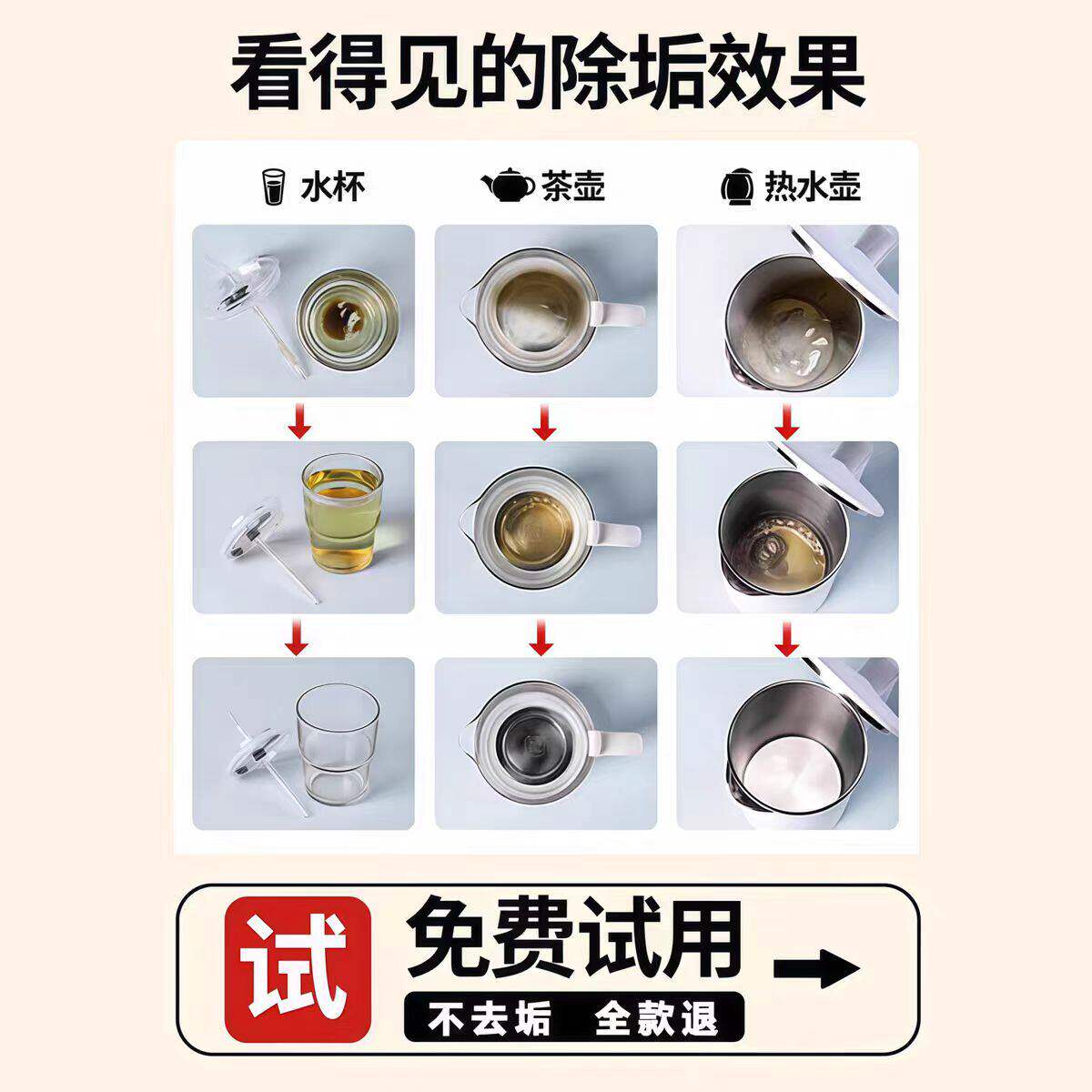 看得见的除垢效果

水杯 茶壶 热水壶

试 免费试用

不去垢 全款退