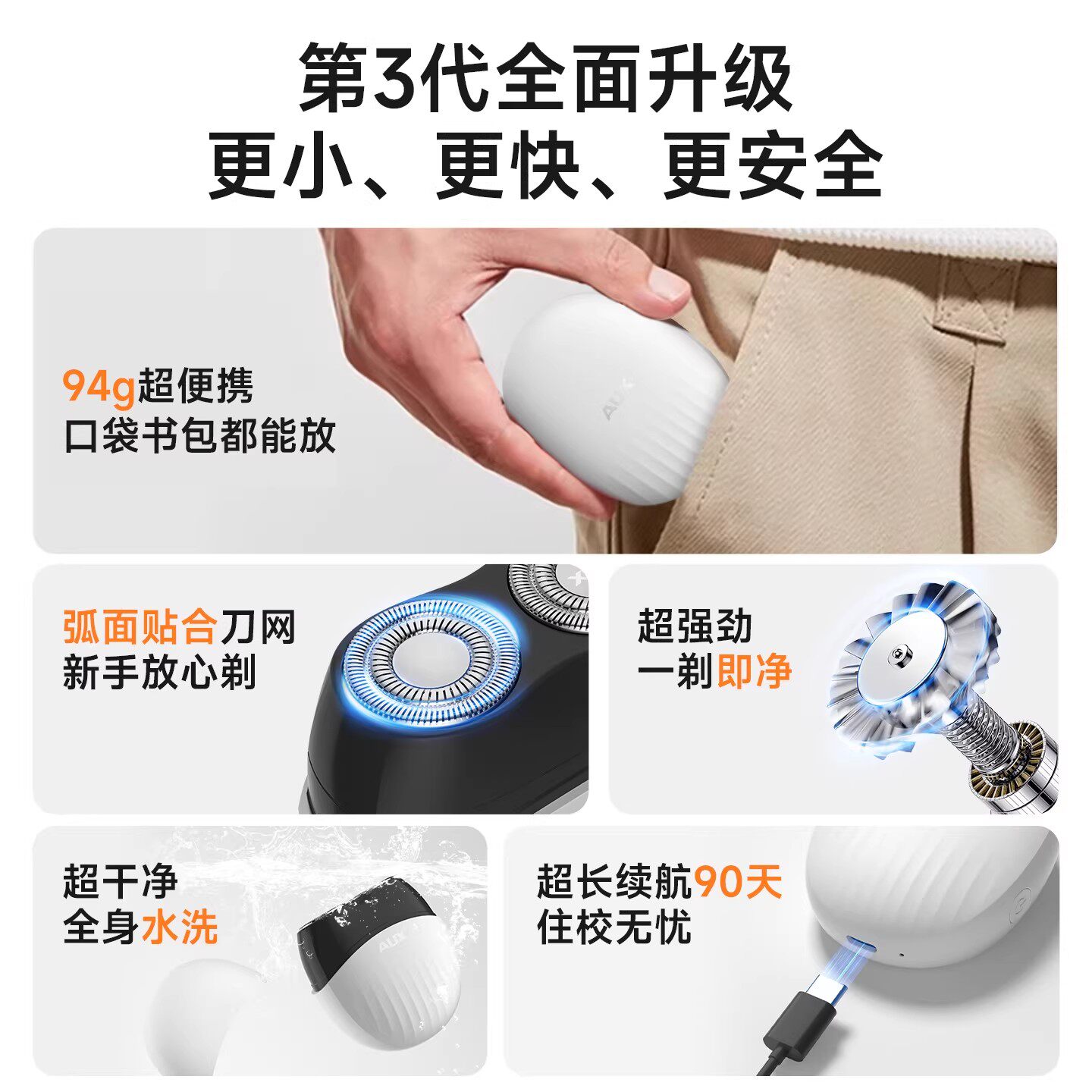 第3代全面升级
更小、更快、更安全

94g超便携
口袋书包都能放

AUX

弧面贴合刀网
新手放心剃

超强劲
一剃即净

超干净
全身水洗

AUX

超长续航90天
住校无忧