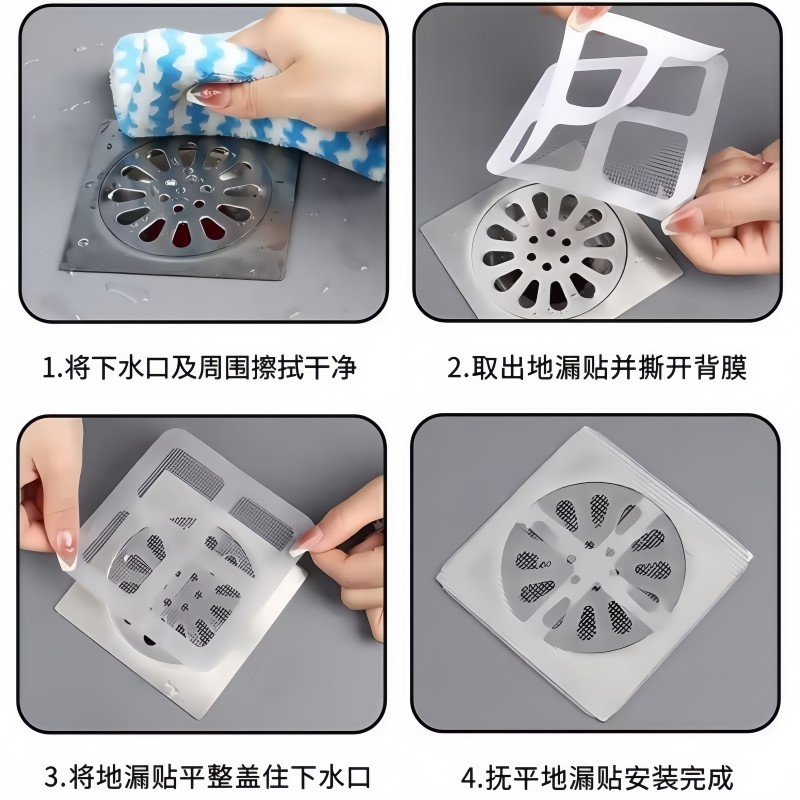 1.将下水口及周围擦拭干净

2.取出地漏贴并撕开背膜

3.将地漏贴平整盖住下水口

4.抚平地漏贴安装完成