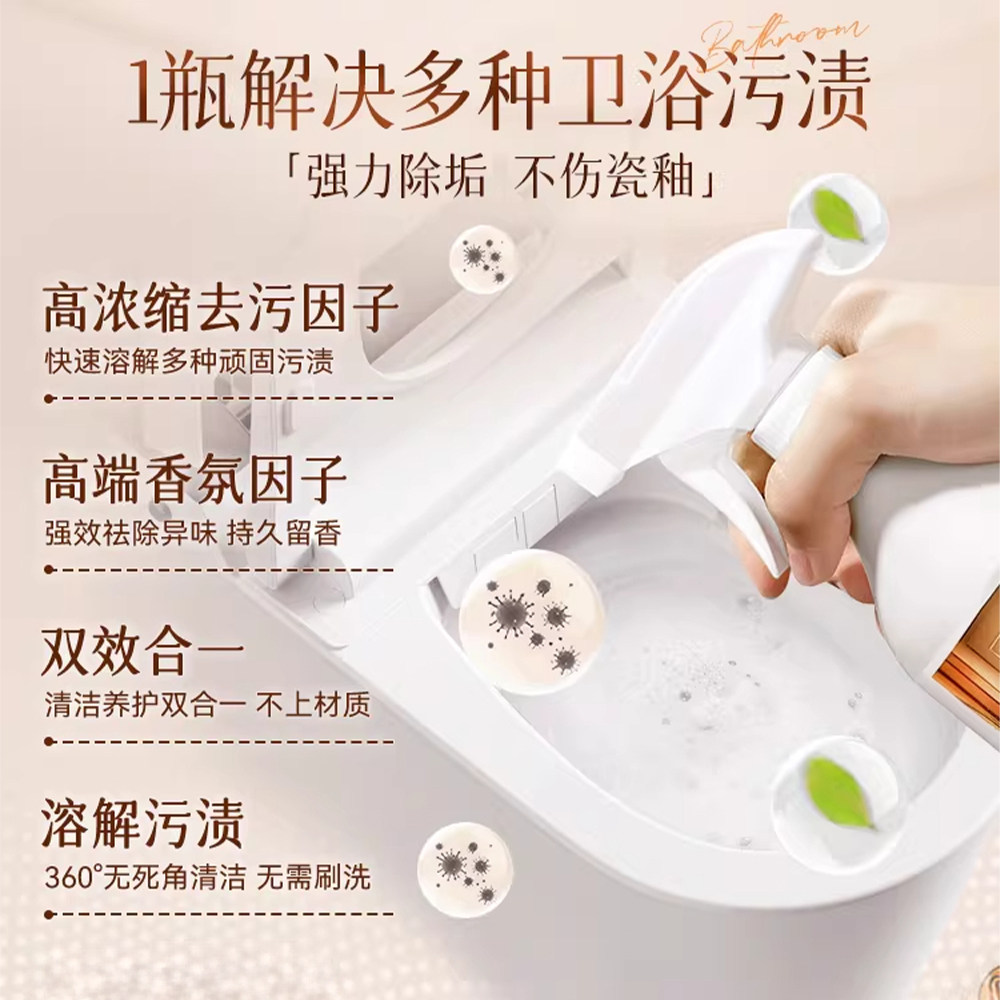 Bathroom
1瓶解决多种卫浴污渍
「强力除垢 不伤瓷釉」

高浓缩去污因子
快速溶解多种顽固污渍

高端香氛因子
强效祛除异味 持久留香

双效合一
清洁养护双合一 不上材质

溶解污渍
360°无死角清洁 无需刷洗