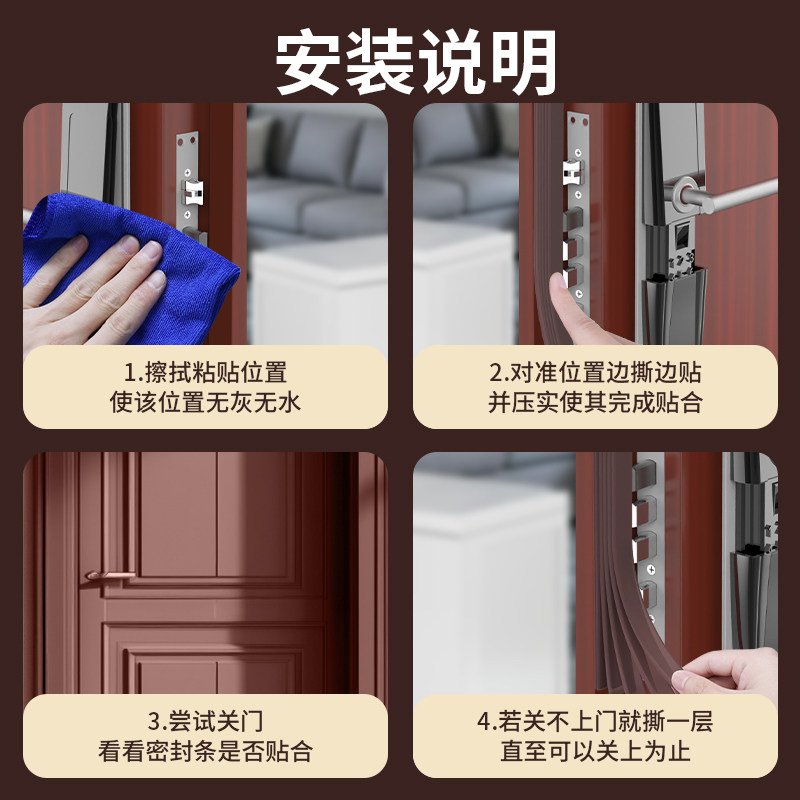 安装说明

1.擦拭粘贴位置
使该位置无灰无水

2.对准位置边撕边贴
并压实使其完成贴合

3.尝试关门
看看密封条是否贴合

4.若关不上门就撕一层
直至可以关上为止