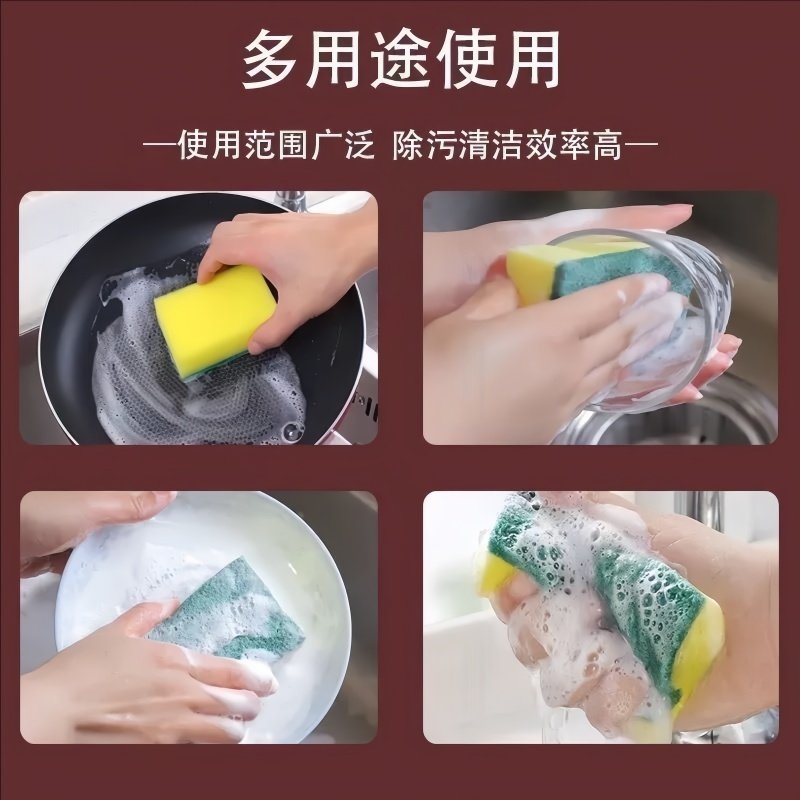 多用途使用

—使用范围广泛 除污清洁效率高—