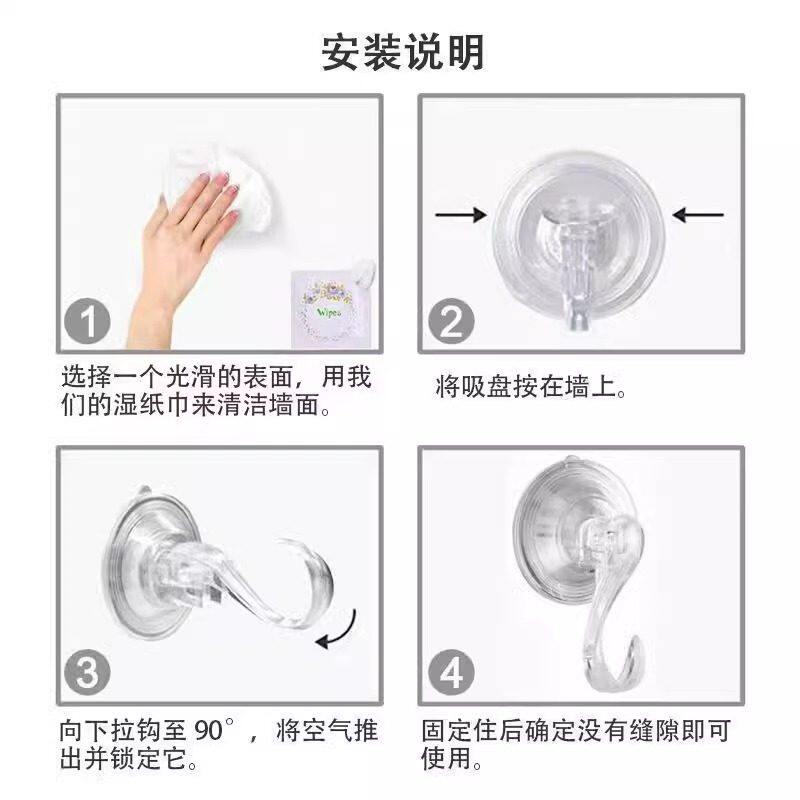 安装说明

Wipes

1

选择一个光滑的表面，用我们的湿纸巾来清洁墙面。

2

将吸盘按在墙上。

3

向下拉钩至 90°，将空气推出并锁定它。

4

固定住后确定没有缝隙即可使用。