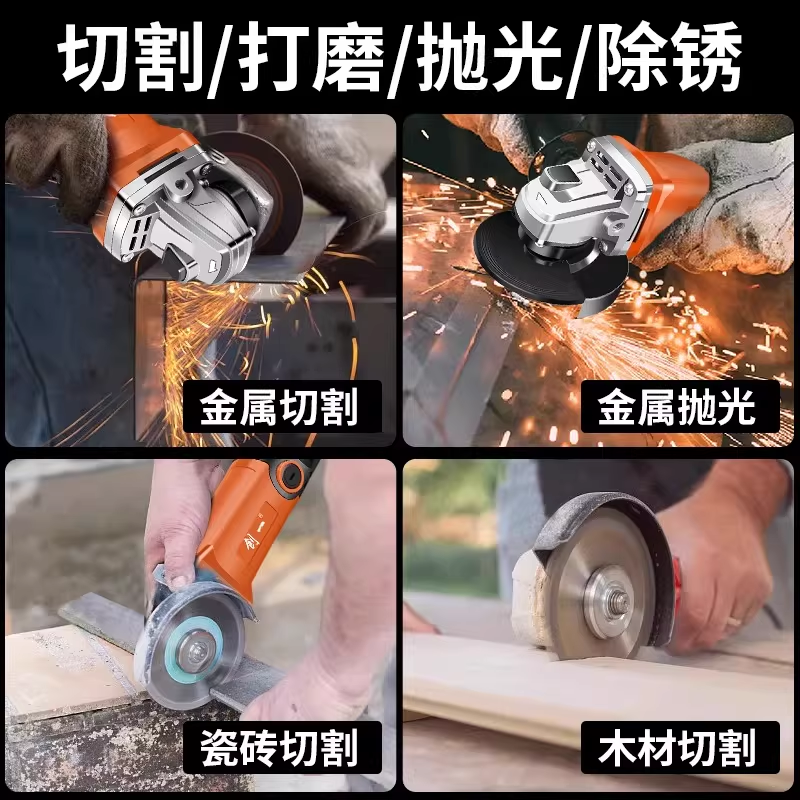 切割/打磨/抛光/除锈

金属切割

金属抛光

瓷砖切割

木材切割