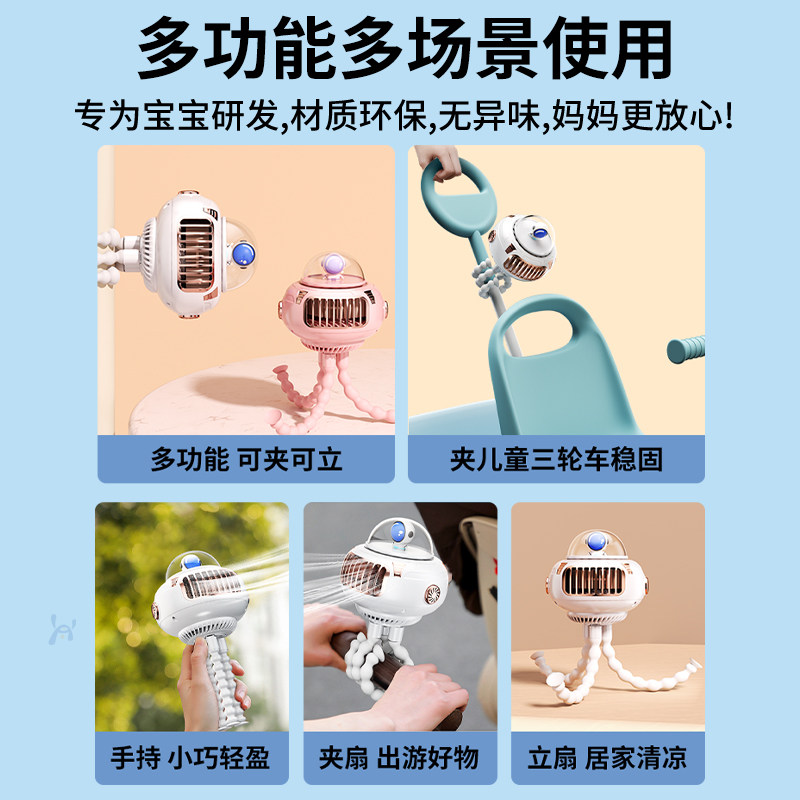 多功能多场景使用

专为宝宝研发,材质环保,无异味,妈妈更放心!

多功能 可夹可立

夹儿童三轮车稳固

手持 小巧轻盈

夹扇 出游好物

立扇 居家清凉