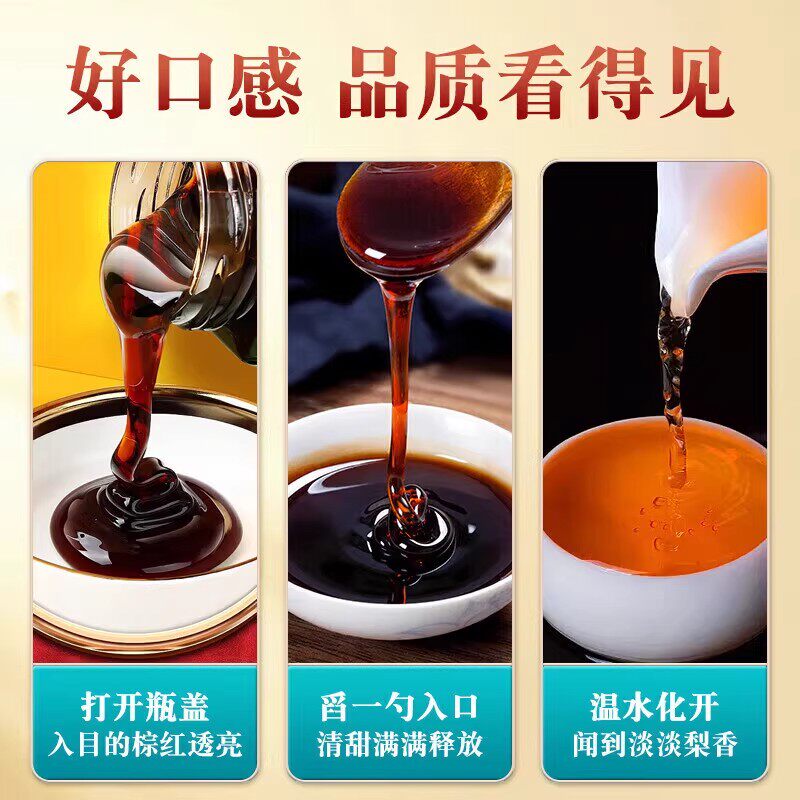 好口感 品质看得见

打开瓶盖
入目的棕红透亮

舀一勺入口
清甜满满释放

温水化开
闻到淡淡梨香