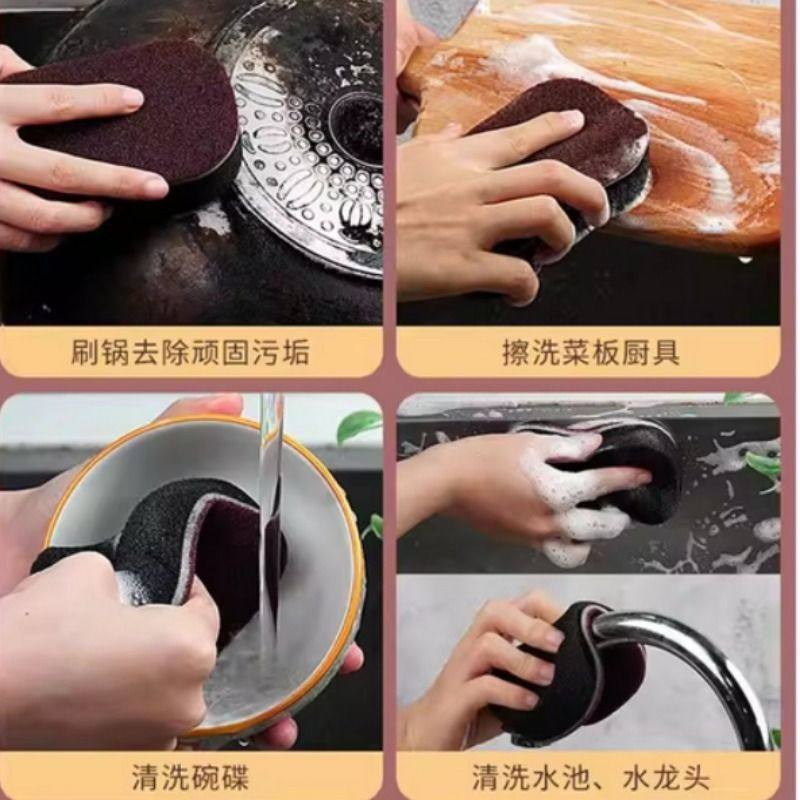 刷锅去除顽固污垢

擦洗菜板厨具

清洗碗碟

清洗水池、水龙头