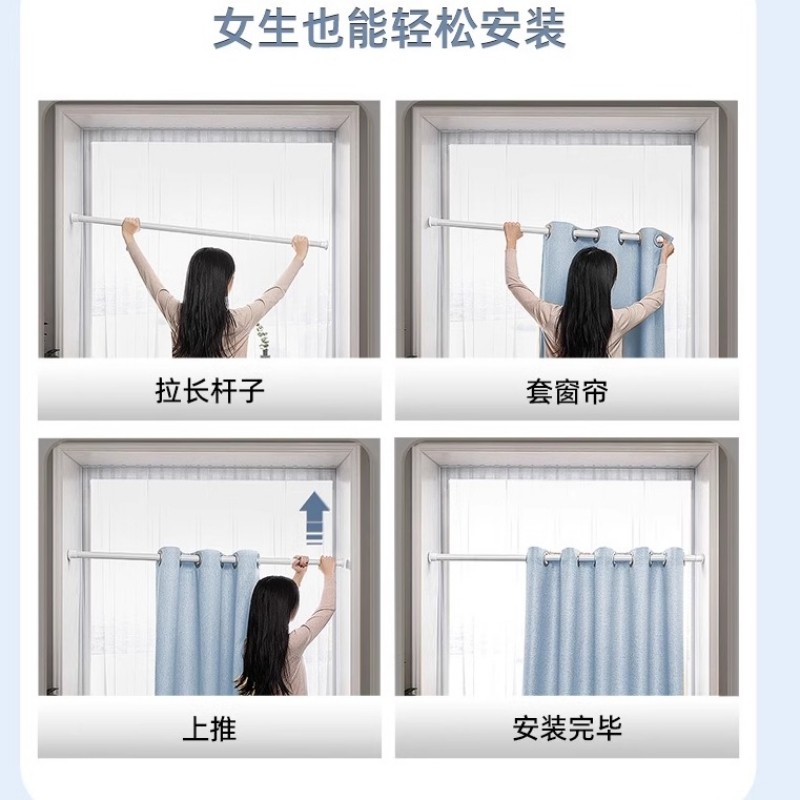 女生也能轻松安装

拉长杆子

套窗帘

上推

安装完毕