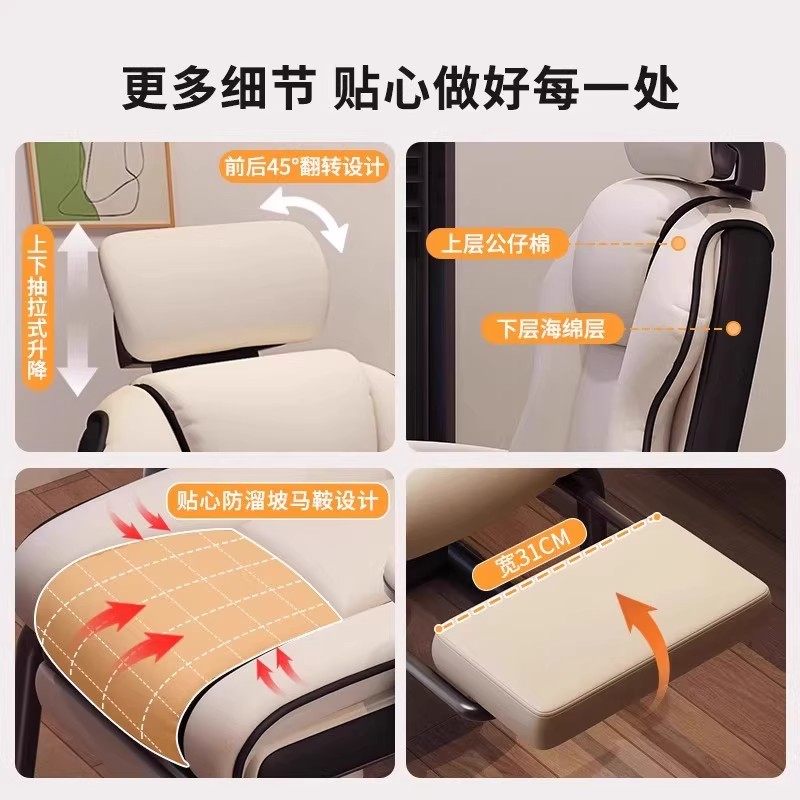 更多细节 贴心做好每一处

前后45°翻转设计

上下抽拉式升降

上层公仔棉

下层海绵层

贴心防溜坡马鞍设计

宽31CM